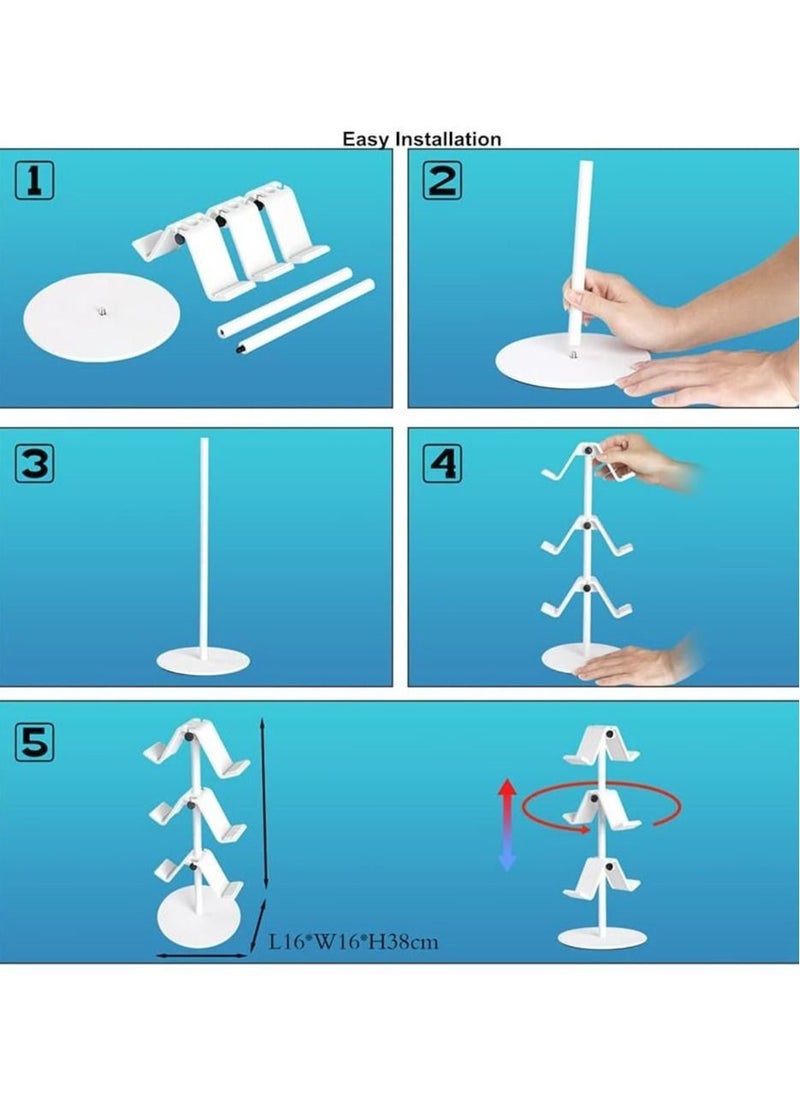 Easy Installation

1

2

3

4

5

L16*W16*H38cm