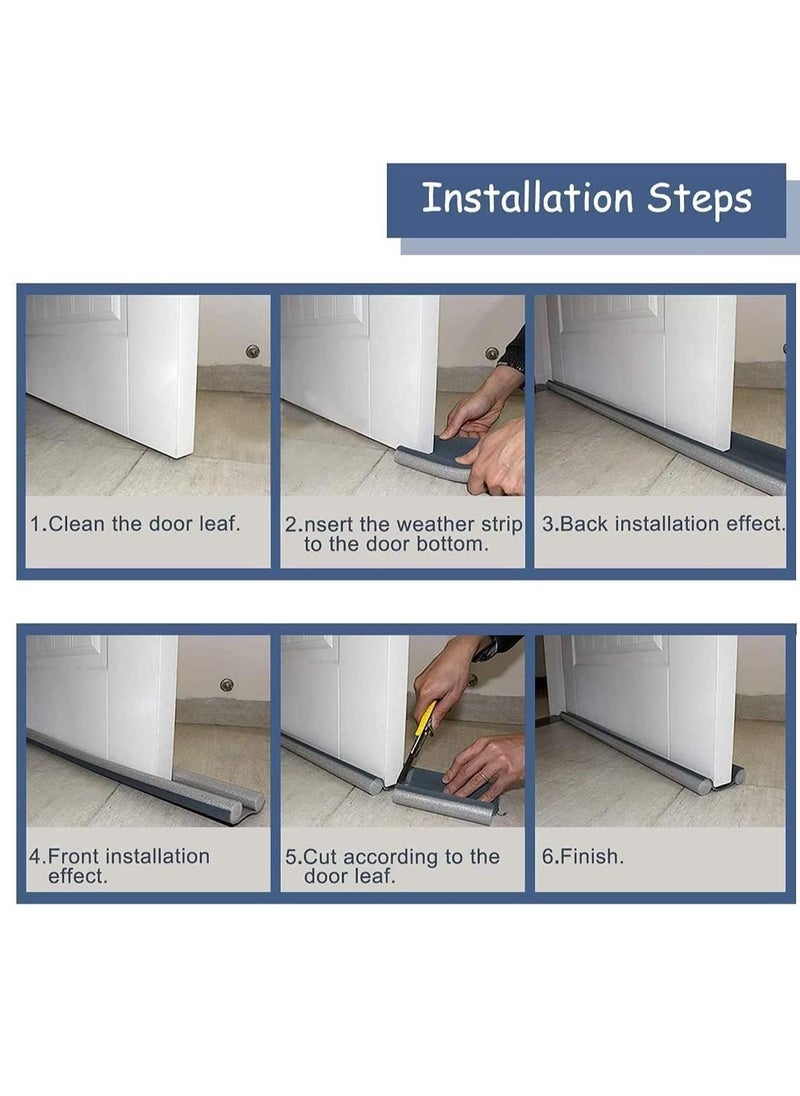 Installation Steps

1.Clean the door leaf.

2.nsert the weather strip to the door bottom.

3.Back installation effect.

4.Front installation effect.

5.Cut according to the door leaf.

6.Finish.