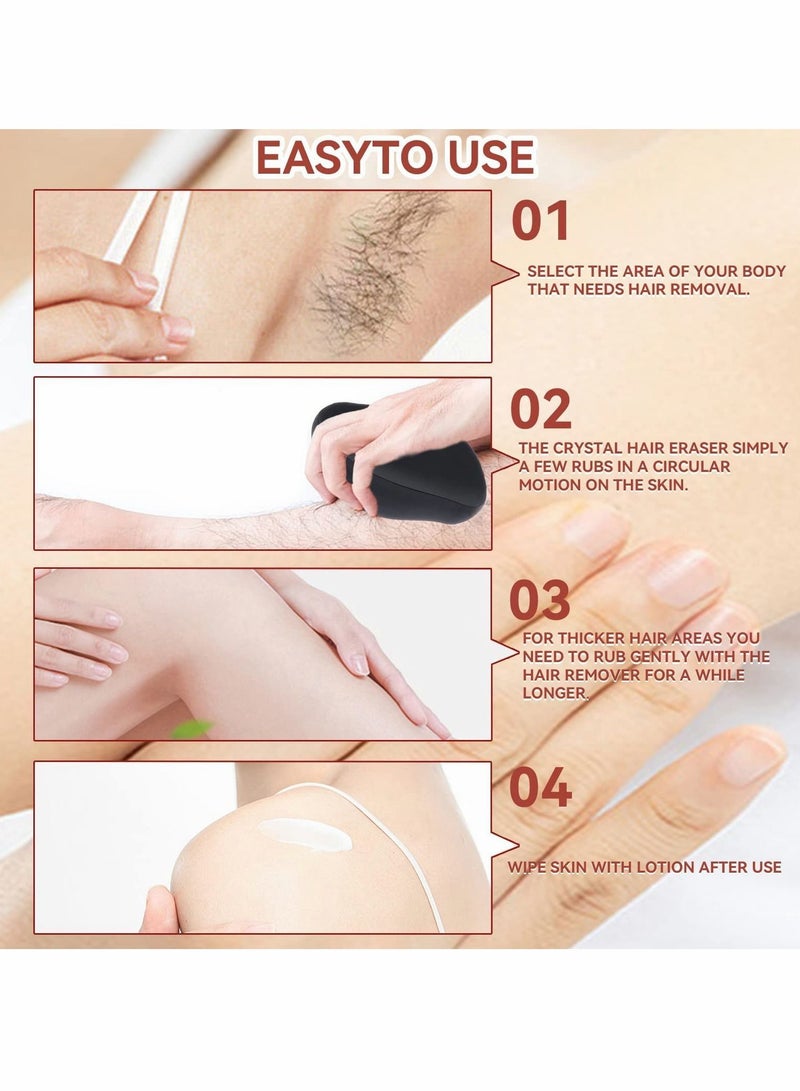 EASYTO USE

01

SELECT THE AREA OF YOUR BODY THAT NEEDS HAIR REMOVAL.

02

THE CRYSTAL HAIR ERASER SIMPLY A FEW RUBS IN A CIRCULAR MOTION ON THE SKIN.

03

FOR THICKER HAIR AREAS YOU NEED TO RUB GENTLY WITH THE HAIR REMOVER FOR A WHILE LONGER.

04

WIPE SKIN WITH LOTION AFTER USE