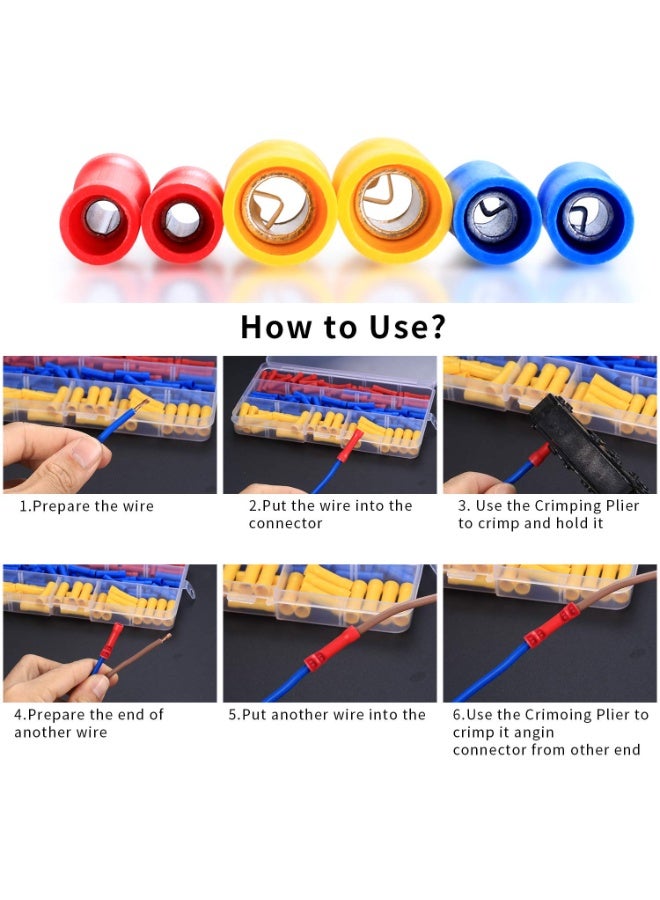 How to Use?

1.Prepare the wire

2.Put the wire into the connector

3. Use the Crimping Plier to crimp and hold it

4.Prepare the end of another wire

5.Put another wire into the

6.Use the Crimoing Plier to crimp it angin connector from other end