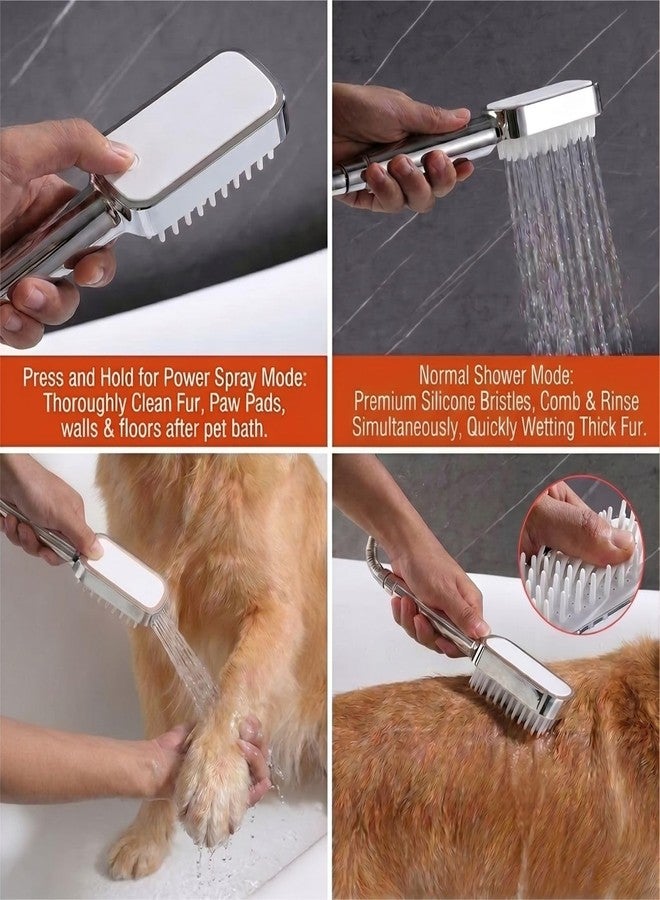 Press and Hold for Power Spray Mode: Thoroughly Clean Fur, Paw Pads, walls & floors after pet bath.

Normal Shower Mode: Premium Silicone Bristles, Comb & Rinse Simultaneously, Quickly Wetting Thick Fur.