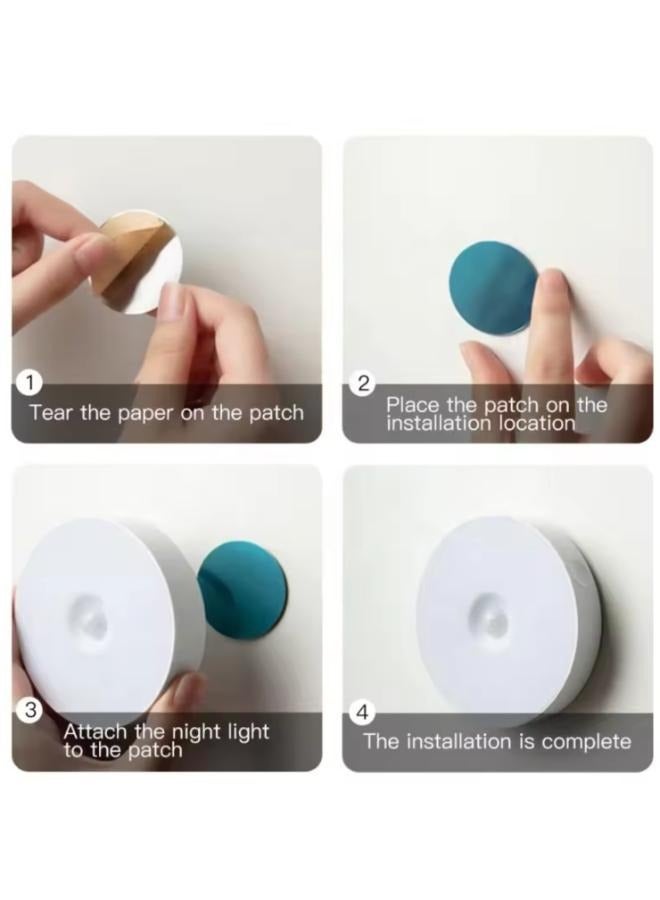 1
Tear the paper on the patch

2
Place the patch on the installation location

3
Attach the night light to the patch

4
The installation is complete