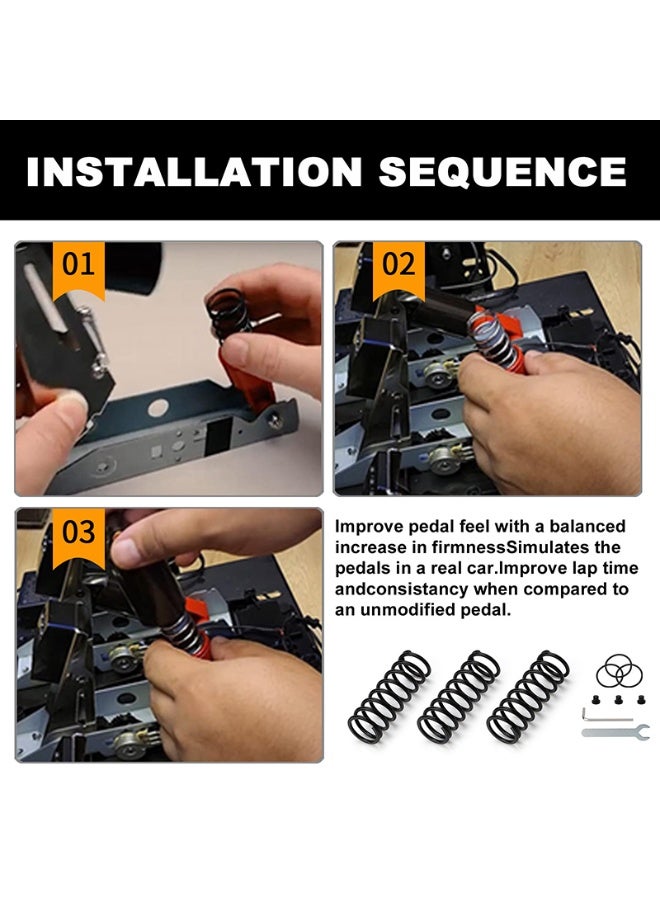 INSTALLATION SEQUENCE

01

02

03

Improve pedal feel with a balanced increase in firmnessSimulates the pedals in a real car.Improve lap time andconsistancy when compared to an unmodified pedal.