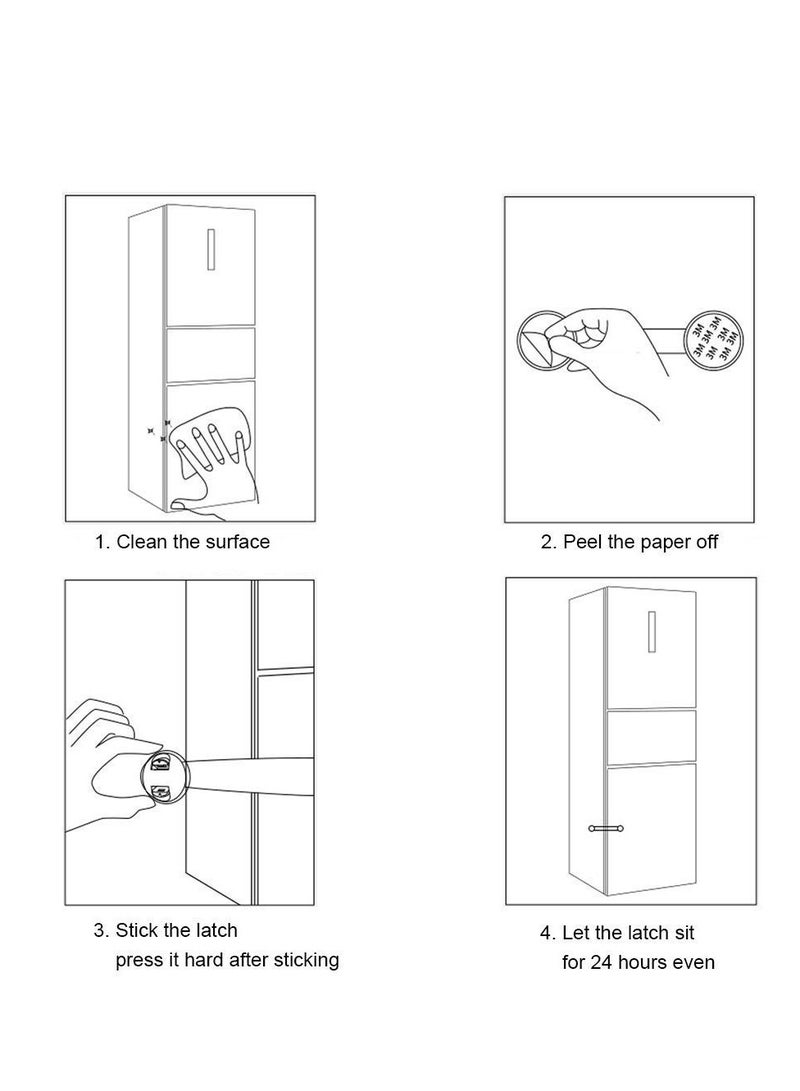 3M 3M 3M 3M 3M 3M

1. Clean the surface

2. Peel the paper off

3. Stick the latch
press it hard after sticking

4. Let the latch sit
for 24 hours even