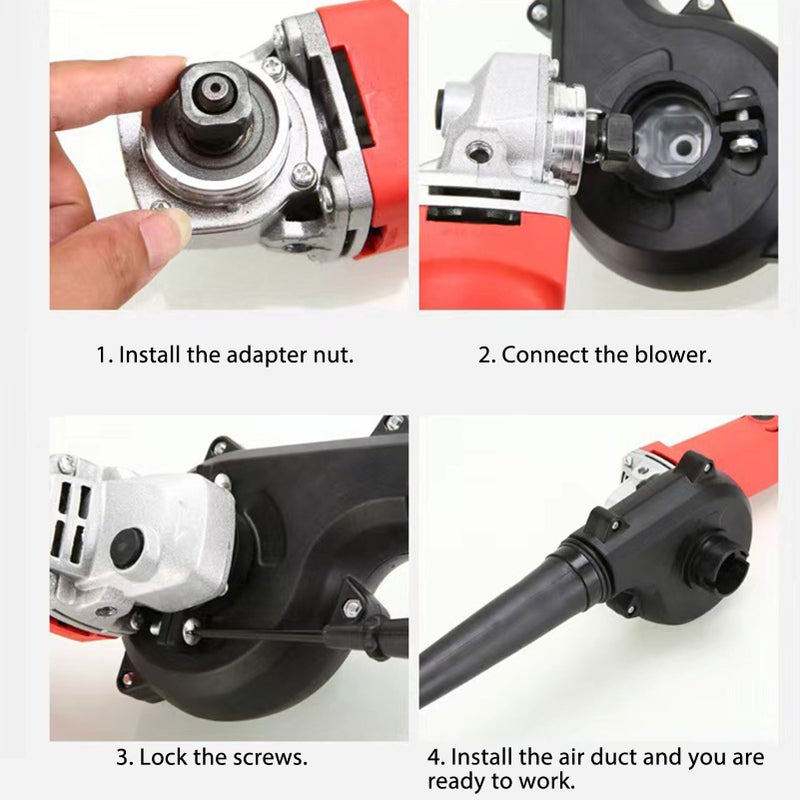 1. Install the adapter nut.

2. Connect the blower.

3. Lock the screws.

4. Install the air duct and you are ready to work.