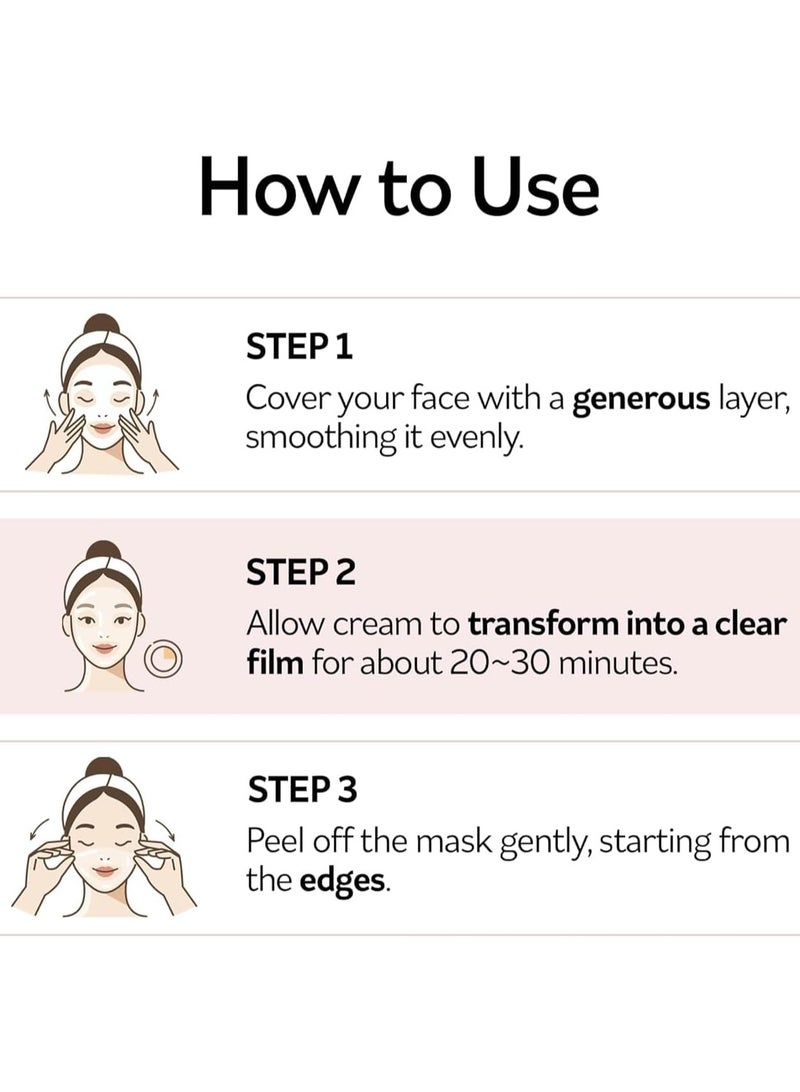 How to Use

STEP 1
Cover your face with a generous layer, smoothing it evenly.

STEP 2
Allow cream to transform into a clear film for about 20~30 minutes.

STEP 3
Peel off the mask gently, starting from the edges.