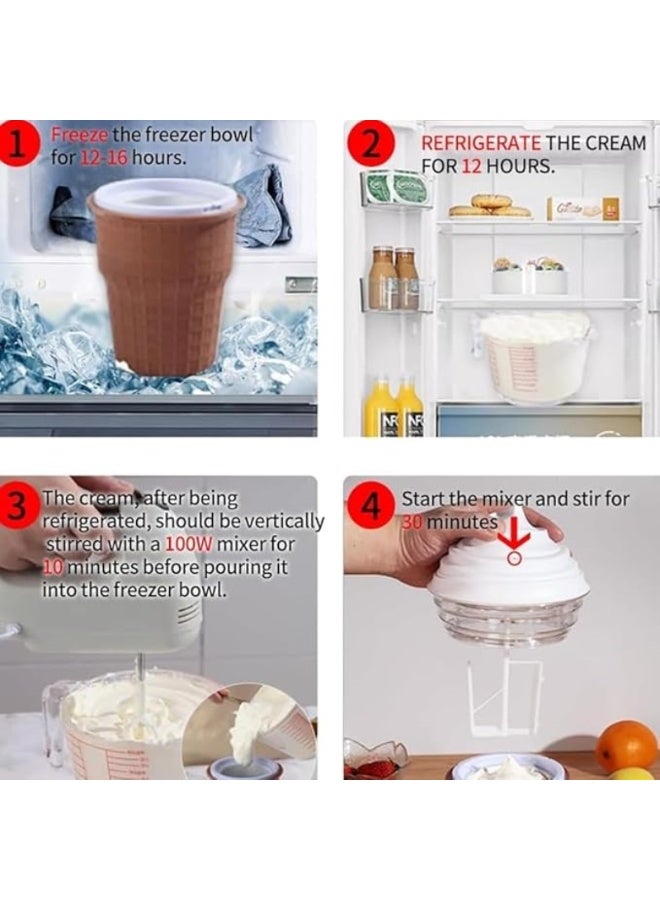 1 Freeze the freezer bowl for 12-16 hours.

2 REFRIGERATE THE CREAM FOR 12 HOURS.

3 The cream, after being refrigerated, should be vertically stirred with a 100W mixer for 10 minutes before pouring it into the freezer bowl.

4 Start the mixer and stir for 30 minutes