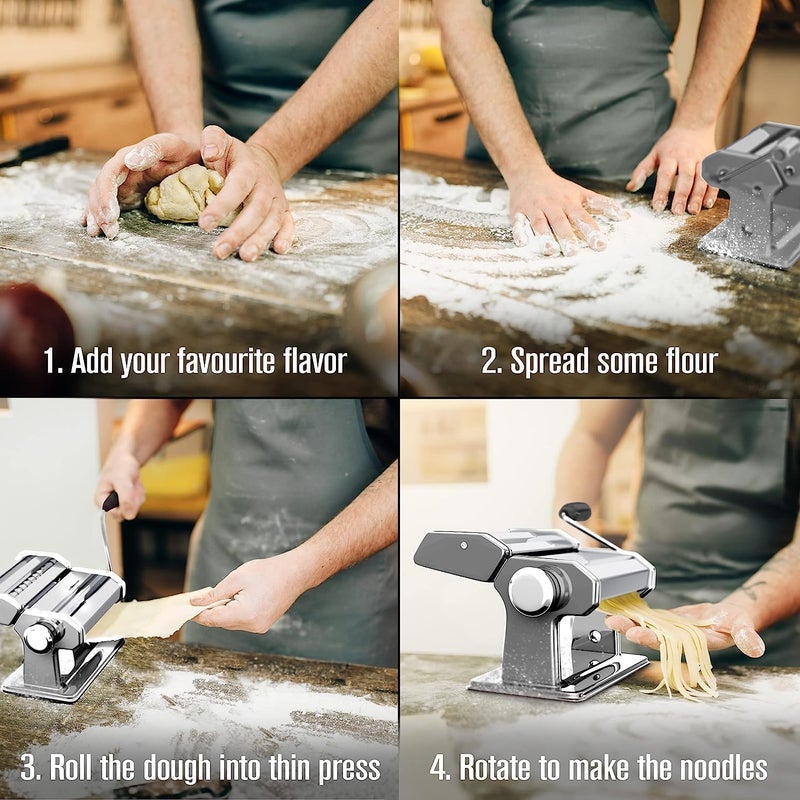 1. Add your favourite flavor

2. Spread some flour

3. Roll the dough into thin press

4. Rotate to make the noodles