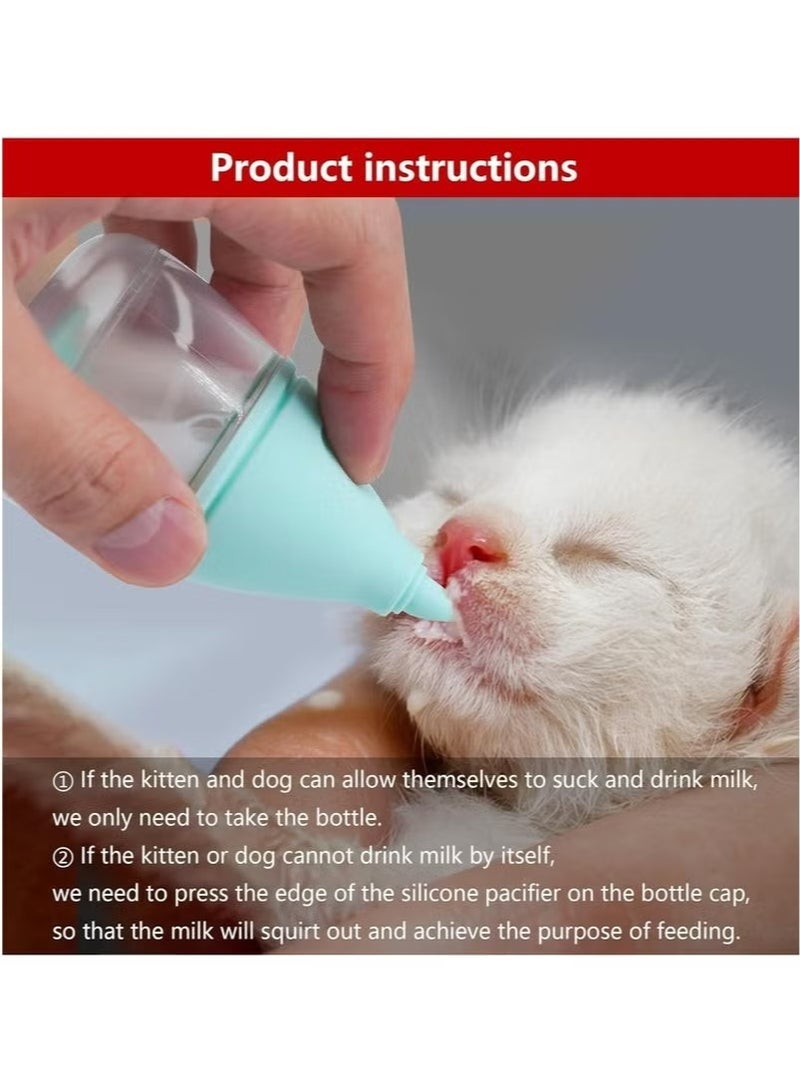 Product instructions

① If the kitten and dog can allow themselves to suck and drink milk, we only need to take the bottle.
② If the kitten or dog cannot drink milk by itself,
we need to press the edge of the silicone pacifier on the bottle cap, so that the milk will squirt out and achieve the purpose of feeding.