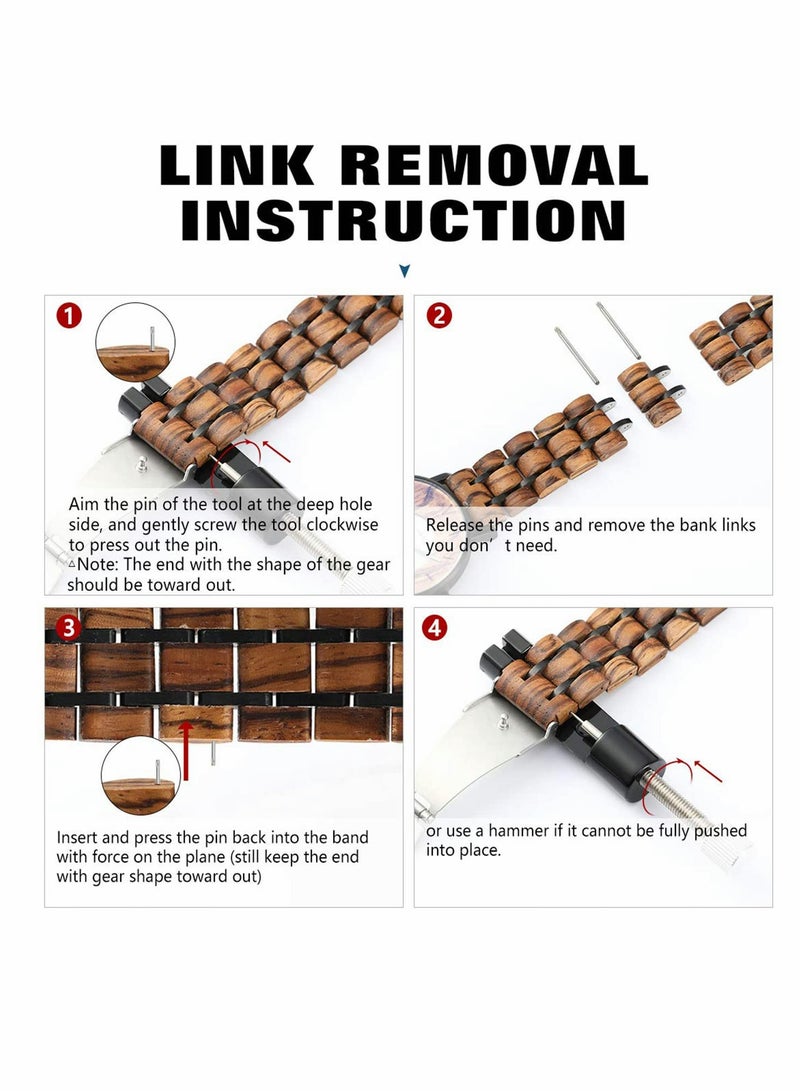 LINK REMOVAL INSTRUCTION

1

Aim the pin of the tool at the deep hole side, and gently screw the tool clockwise to press out the pin.
△Note: The end with the shape of the gear should be toward out.

2

Release the pins and remove the bank links you don’t need.

3

Insert and press the pin back into the band with force on the plane (still keep the end with gear shape toward out)

4

or use a hammer if it cannot be fully pushed into place.