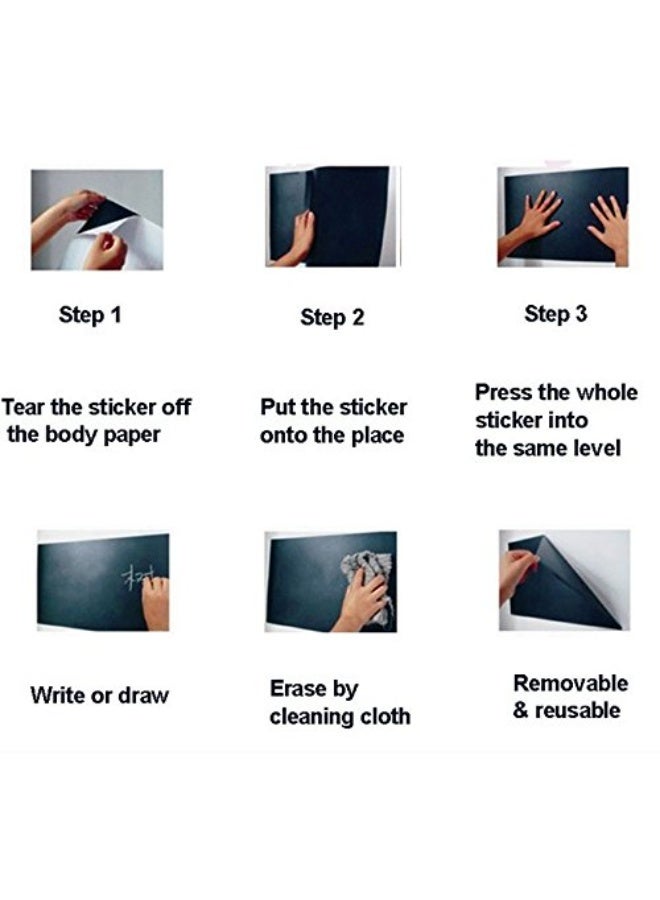 Step 1

Tear the sticker off the body paper

Step 2

Put the sticker onto the place

Step 3

Press the whole sticker into the same level

Write or draw

Erase by cleaning cloth

Removable & reusable