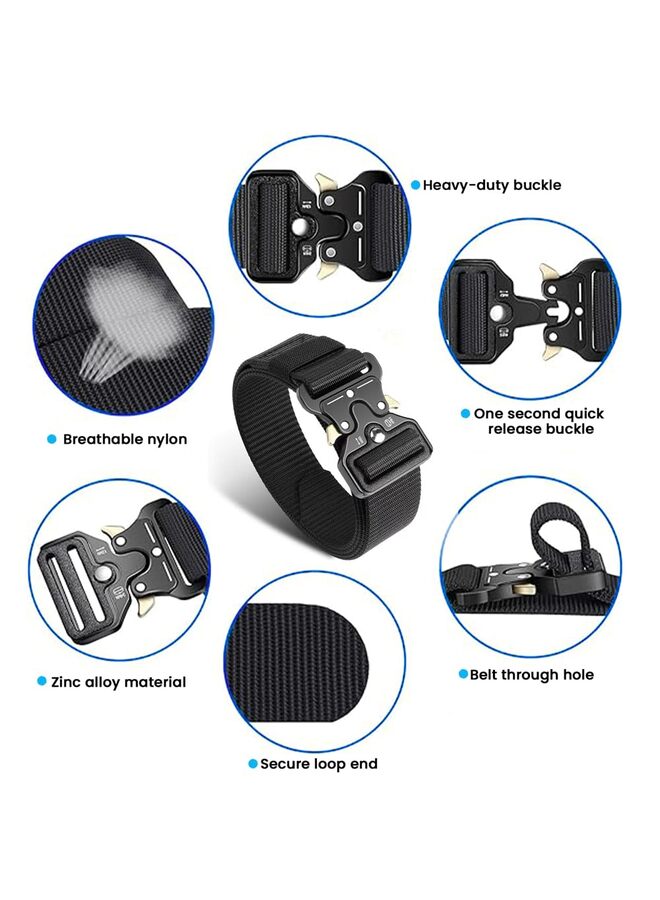 Heavy-duty buckle

Breathable nylon

One second quick release buckle

Zinc alloy material

Belt through hole

Secure loop end