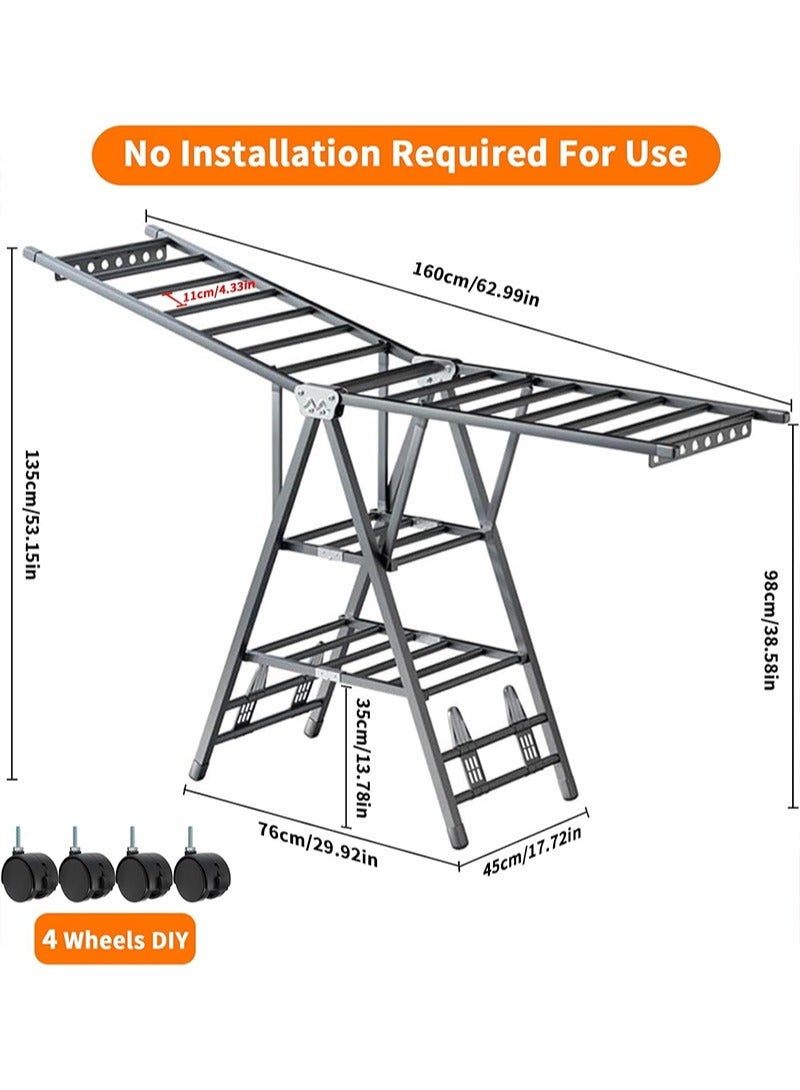 No Installation Required For Use

160cm/62.99in

11cm/4.33in

135cm/53.15in

98cm/38.58in

35cm/13.78in

76cm/29.92in

45cm/17.72in

4 Wheels DIY