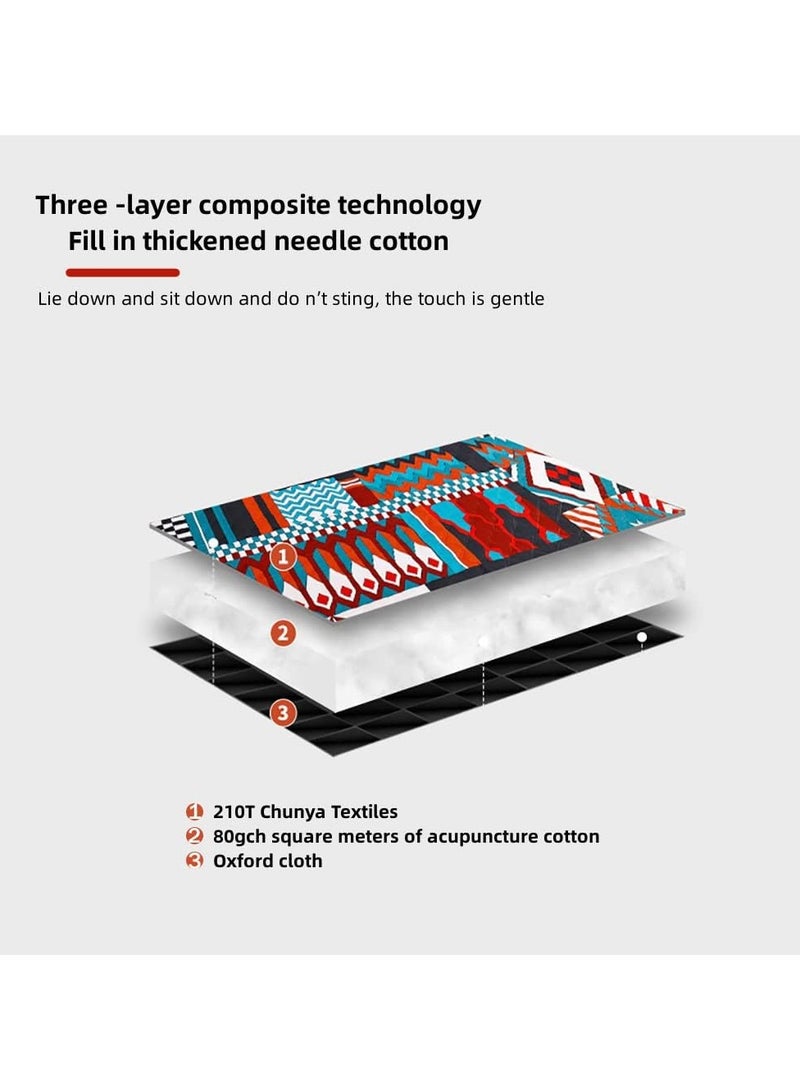 Three -layer composite technology
Fill in thickened needle cotton

Lie down and sit down and do n't sting, the touch is gentle

1
2
3

1 210T Chunya Textiles
2 80gch square meters of acupuncture cotton
3 Oxford cloth