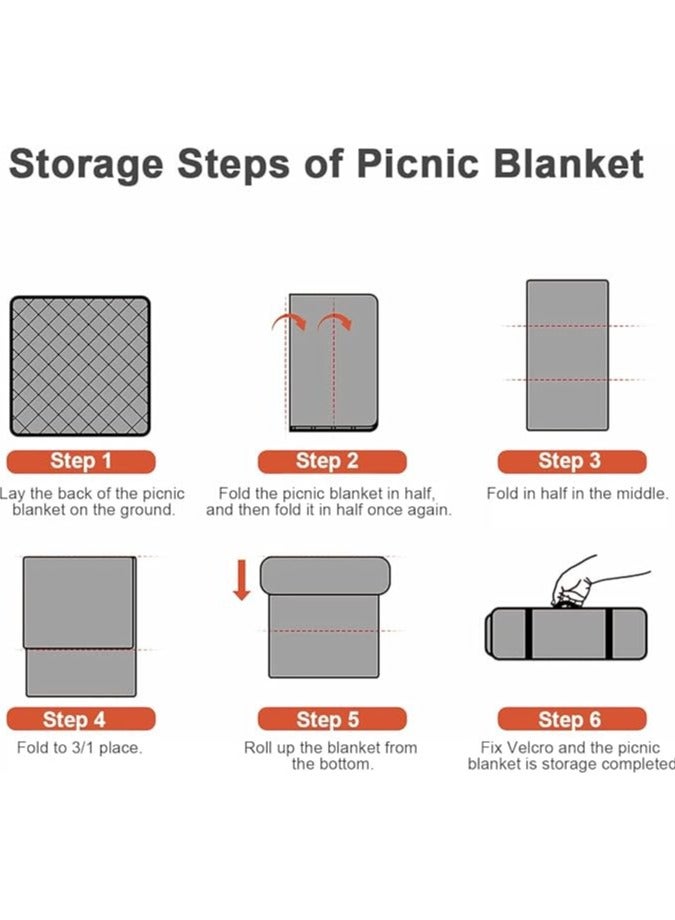 Storage Steps of Picnic Blanket

Step 1
Lay the back of the picnic blanket on the ground.

Step 2
Fold the picnic blanket in half, and then fold it in half once again.

Step 3
Fold in half in the middle.

Step 4
Fold to 3/1 place.

Step 5
Roll up the blanket from the bottom.

Step 6
Fix Velcro and the picnic blanket is storage completed