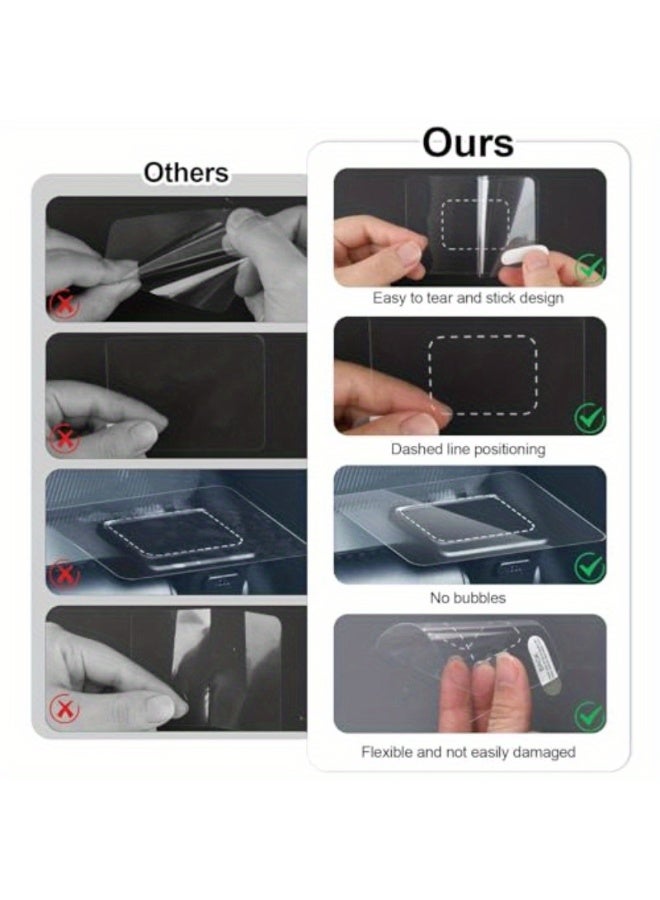 Others

Ours

Easy to tear and stick design

Dashed line positioning

No bubbles

Flexible and not easily damaged