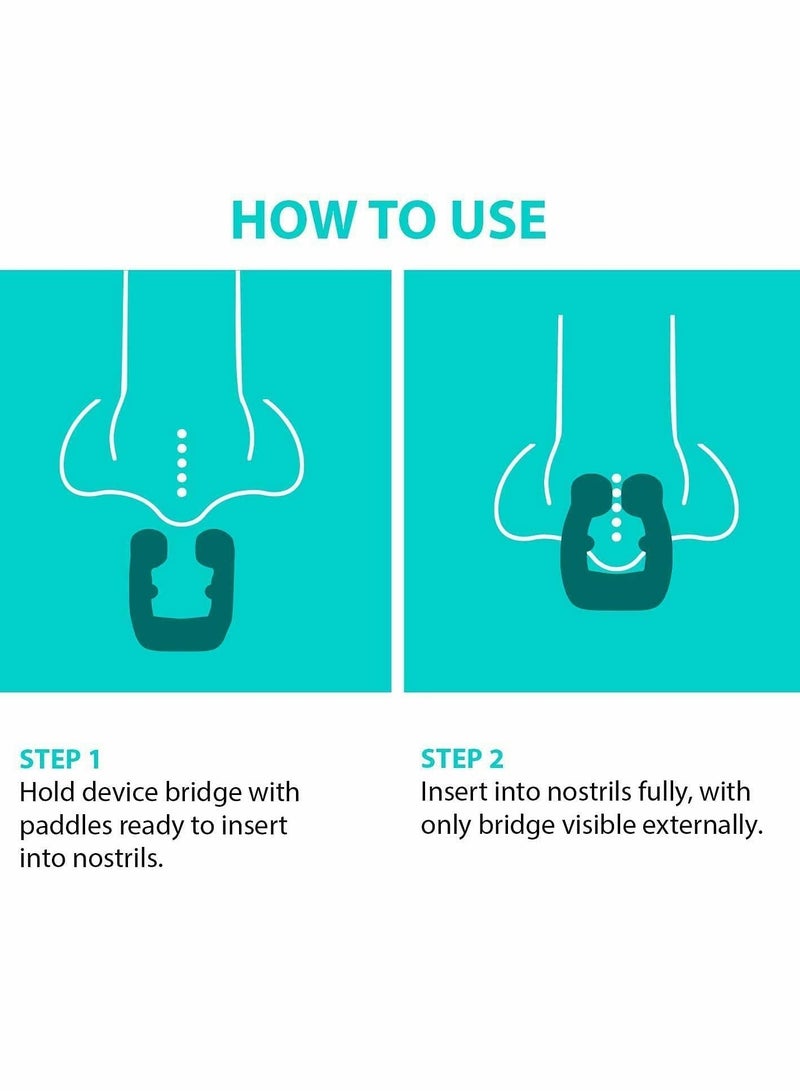 HOW TO USE

STEP 1
Hold device bridge with paddles ready to insert into nostrils.

STEP 2
Insert into nostrils fully, with only bridge visible externally.