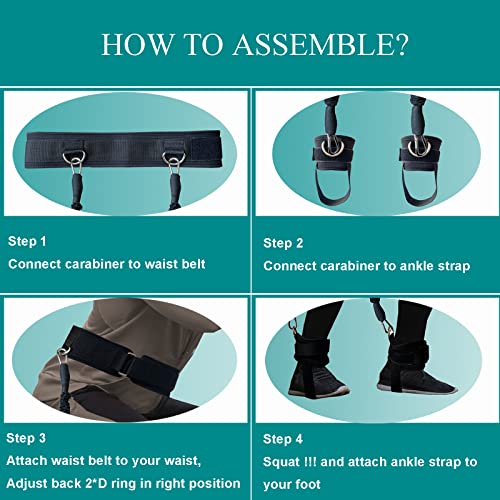 HOW TO ASSEMBLE?

Step 1
Connect carabiner to waist belt

Step 2
Connect carabiner to ankle strap

Step 3
Attach waist belt to your waist, Adjust back 2*D ring in right position

Step 4
Squat !!! and attach ankle strap to your foot