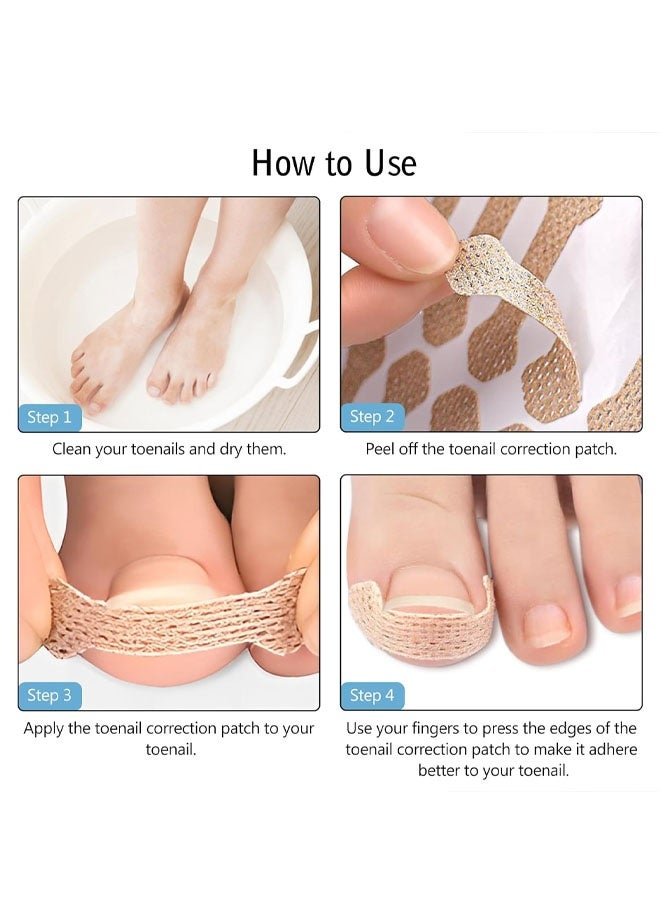 How to Use

Step 1

Clean your toenails and dry them.

Step 2

Peel off the toenail correction patch.

Step 3

Apply the toenail correction patch to your toenail.

Step 4

Use your fingers to press the edges of the toenail correction patch to make it adhere better to your toenail.