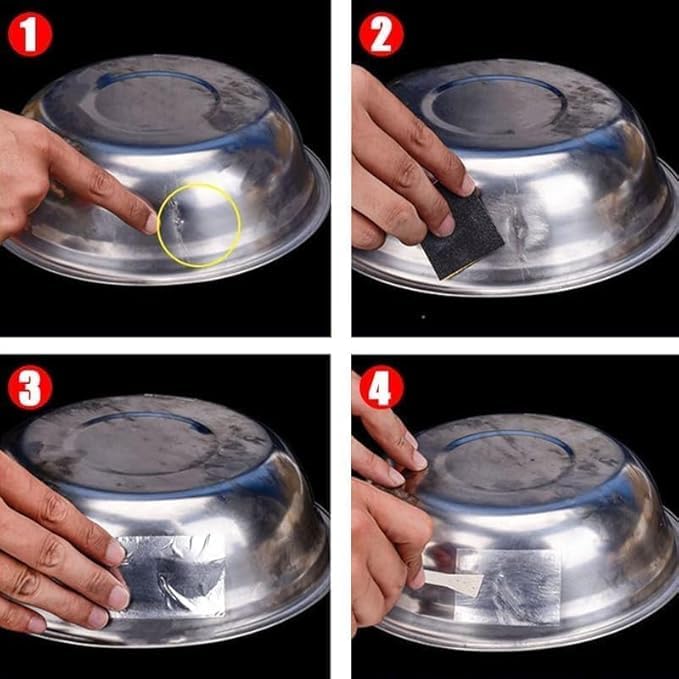 1

2

3

4