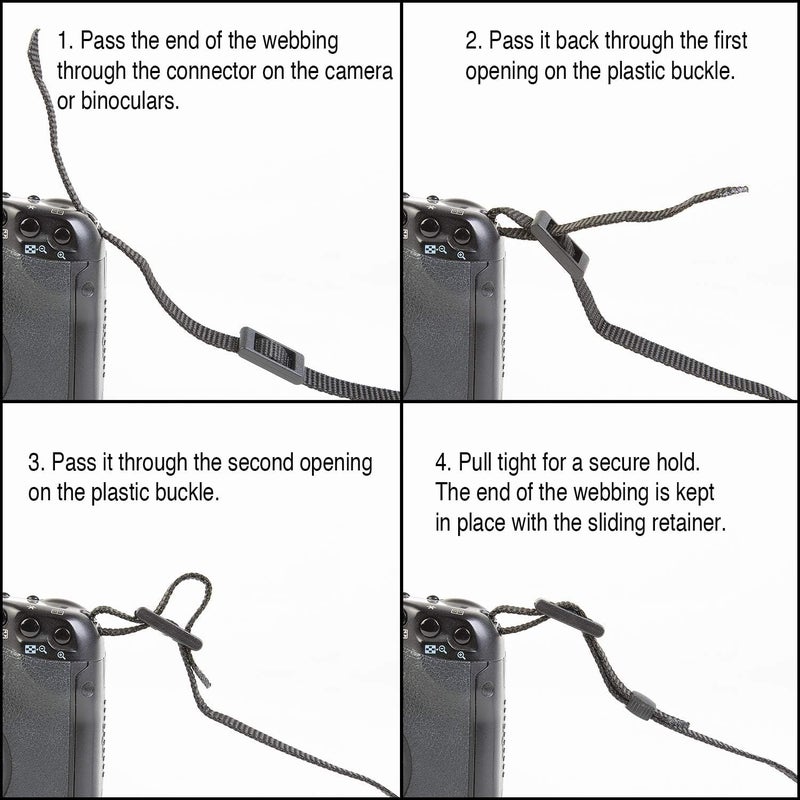 1. Pass the end of the webbing through the connector on the camera or binoculars.

2. Pass it back through the first opening on the plastic buckle.

3. Pass it through the second opening on the plastic buckle.

4. Pull tight for a secure hold. The end of the webbing is kept in place with the sliding retainer.