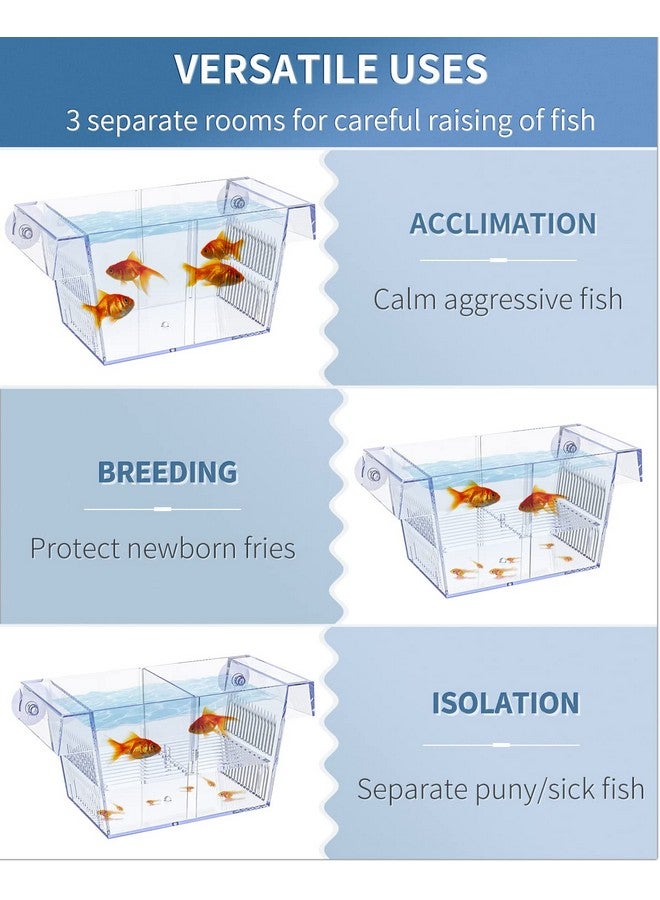 VERSATILE USES
3 separate rooms for careful raising of fish

ACCLIMATION
Calm aggressive fish

BREEDING
Protect newborn fries

ISOLATION
Separate puny/sick fish