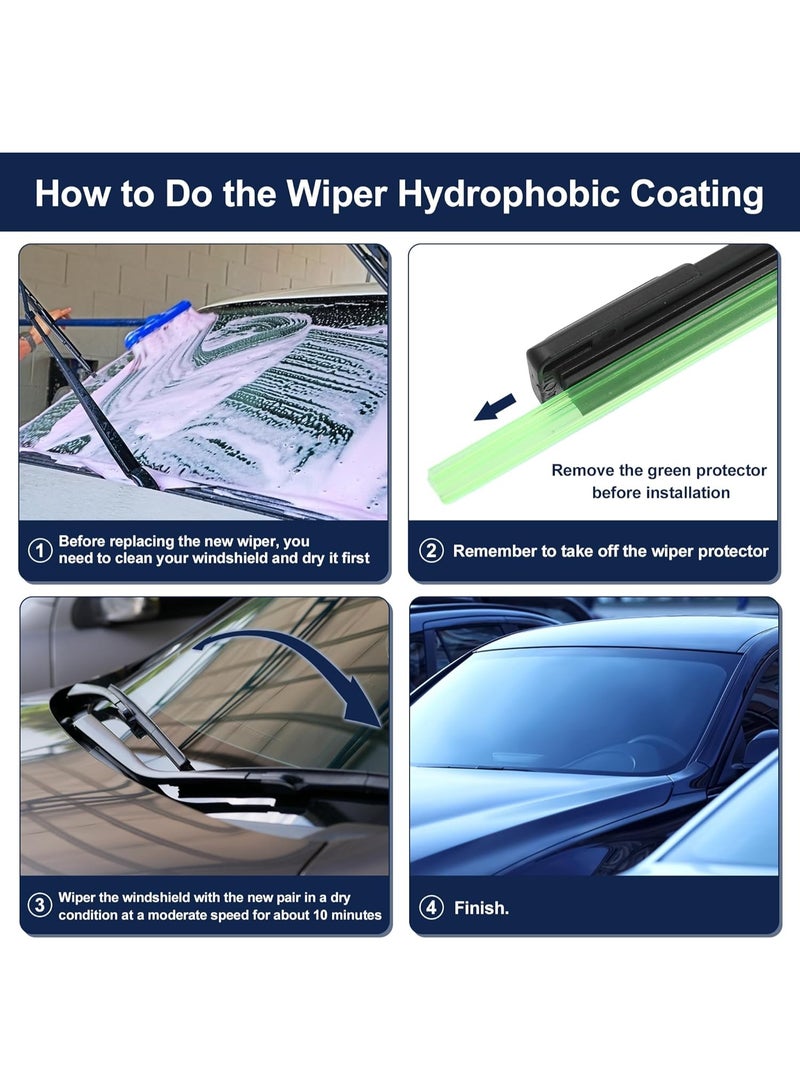 How to Do the Wiper Hydrophobic Coating

① Before replacing the new wiper, you need to clean your windshield and dry it first

Remove the green protector before installation

② Remember to take off the wiper protector

③ Wiper the windshield with the new pair in a dry condition at a moderate speed for about 10 minutes

④ Finish.