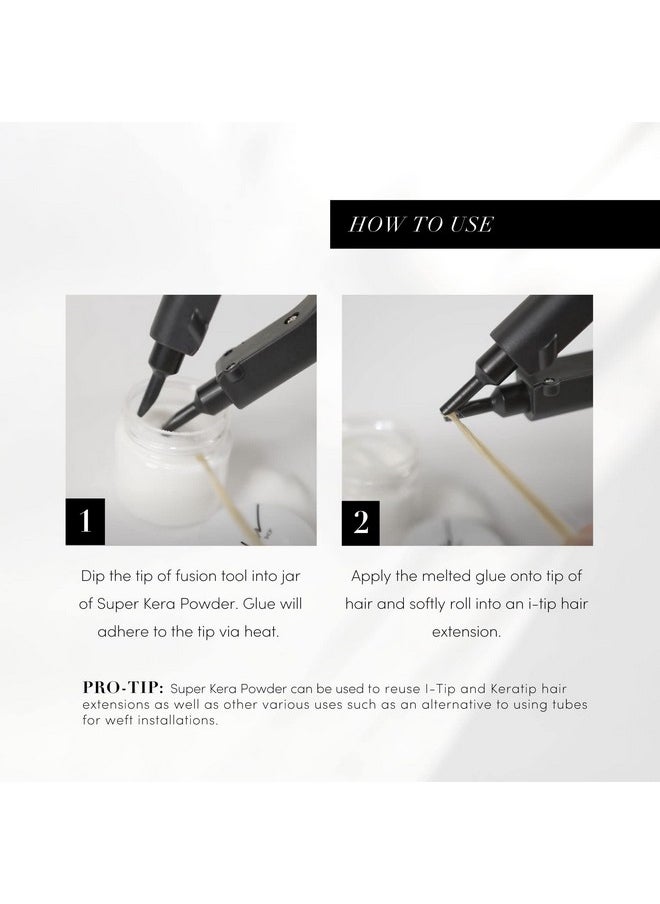 HOW TO USE

1

Dip the tip of fusion tool into jar of Super Kera Powder. Glue will adhere to the tip via heat.

2

Apply the melted glue onto tip of hair and softly roll into an i-tip hair extension.

PRO-TIP: Super Kera Powder can be used to reuse I-Tip and Keratip hair extensions as well as other various uses such as an alternative to using tubes for weft installations.