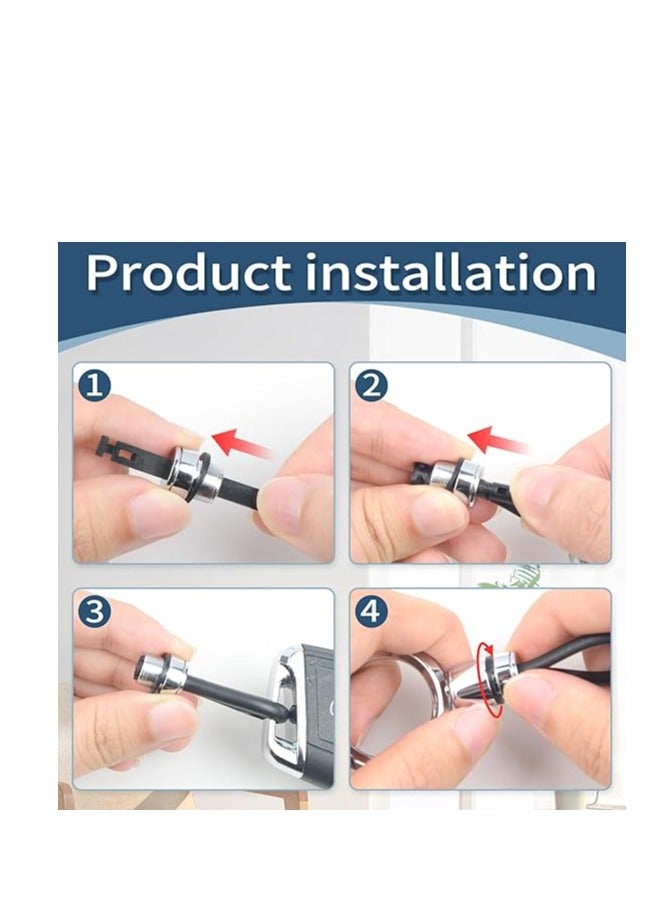 Product installation

1

2

3

4