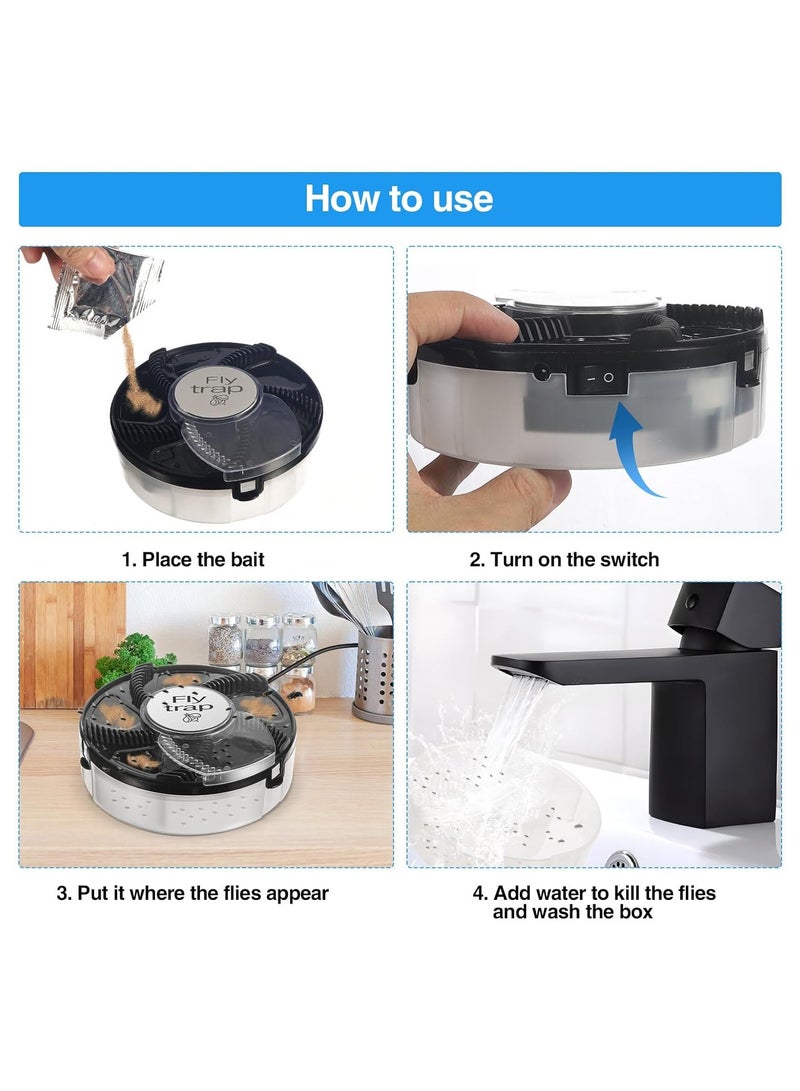 How to use

Fly trap

1. Place the bait

2. Turn on the switch

Fly trap

3. Put it where the flies appear

4. Add water to kill the flies and wash the box