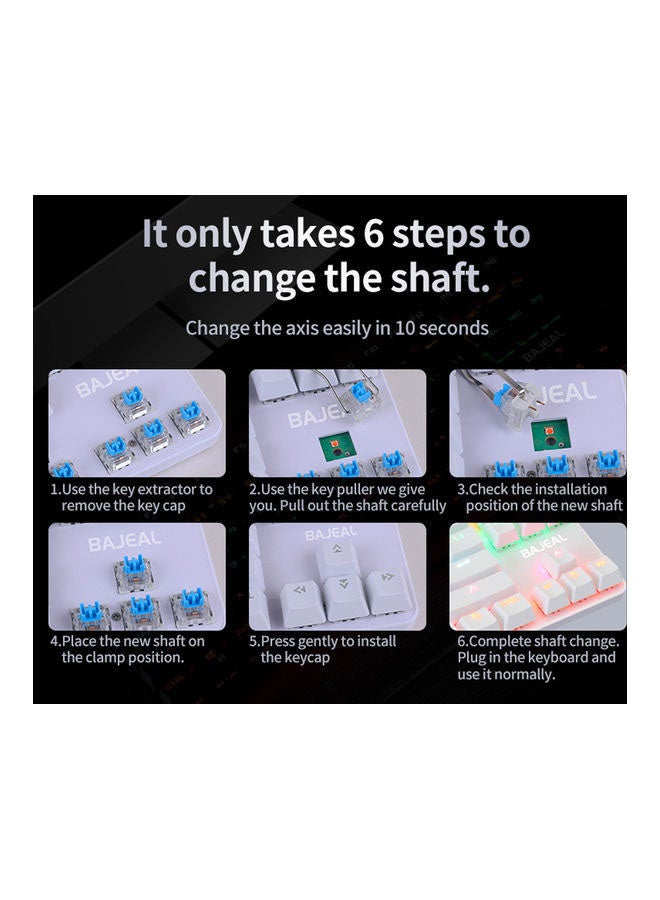 It only takes 6 steps to change the shaft.

Change the axis easily in 10 seconds

BAJEAL

1.Use the key extractor to remove the key cap

BAJEAL

2.Use the key puller we give you. Pull out the shaft carefully

BAJEAL

3.Check the installation position of the new shaft

BAJEAL

4.Place the new shaft on the clamp position.

BAJEAL

5.Press gently to install the keycap

BAJEAL

6.Complete shaft change. Plug in the keyboard and use it normally.