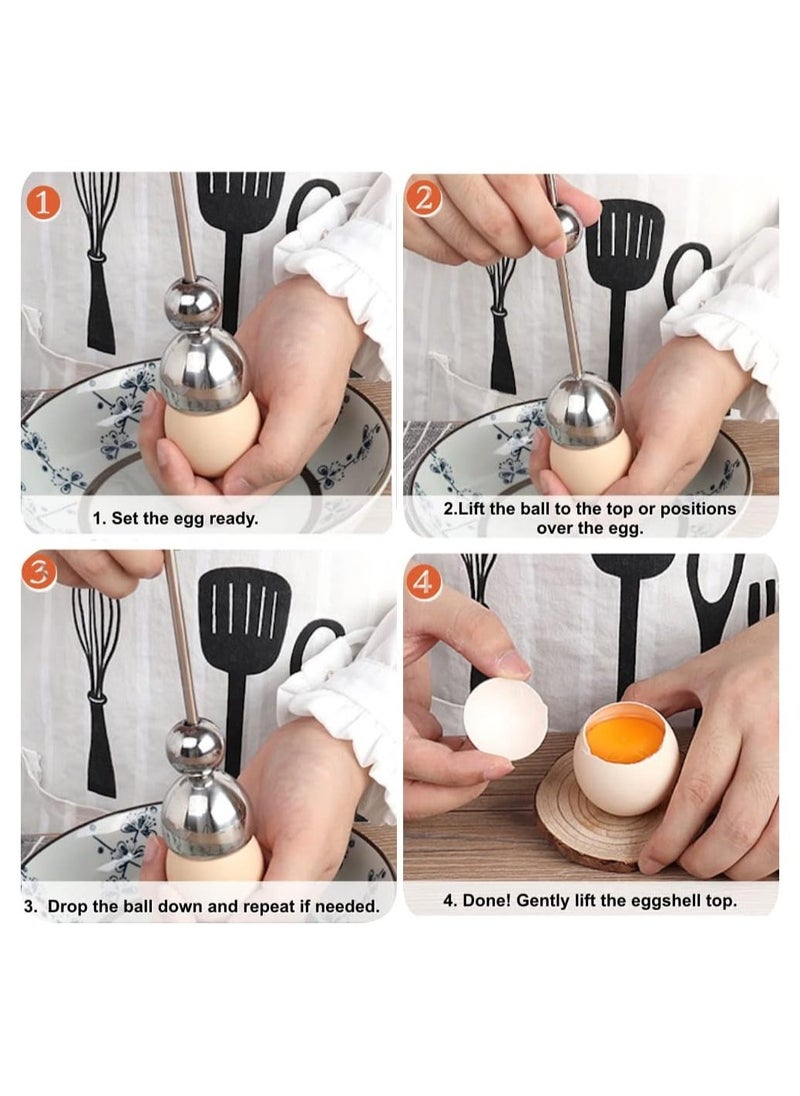 1

1. Set the egg ready.

2

2.Lift the ball to the top or positions over the egg.

3

3. Drop the ball down and repeat if needed.

4

4. Done! Gently lift the eggshell top.