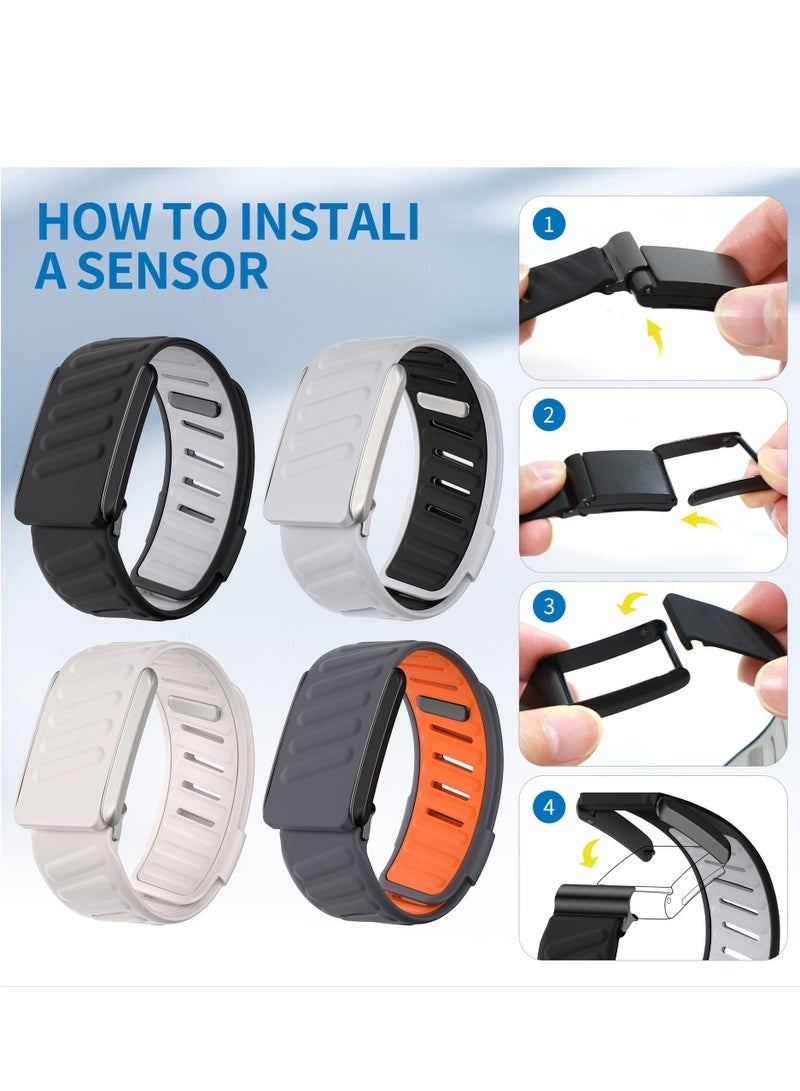 HOW TO INSTALI A SENSOR

1

2

3

4