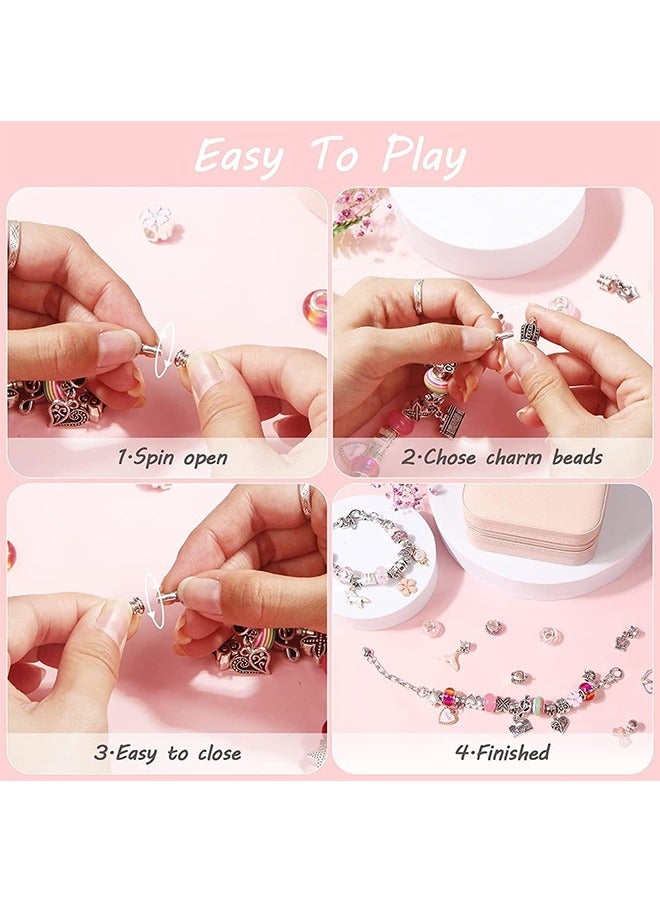 Easy To Play

1·Spin open

2·Chose charm beads

3·Easy to close

4·Finished