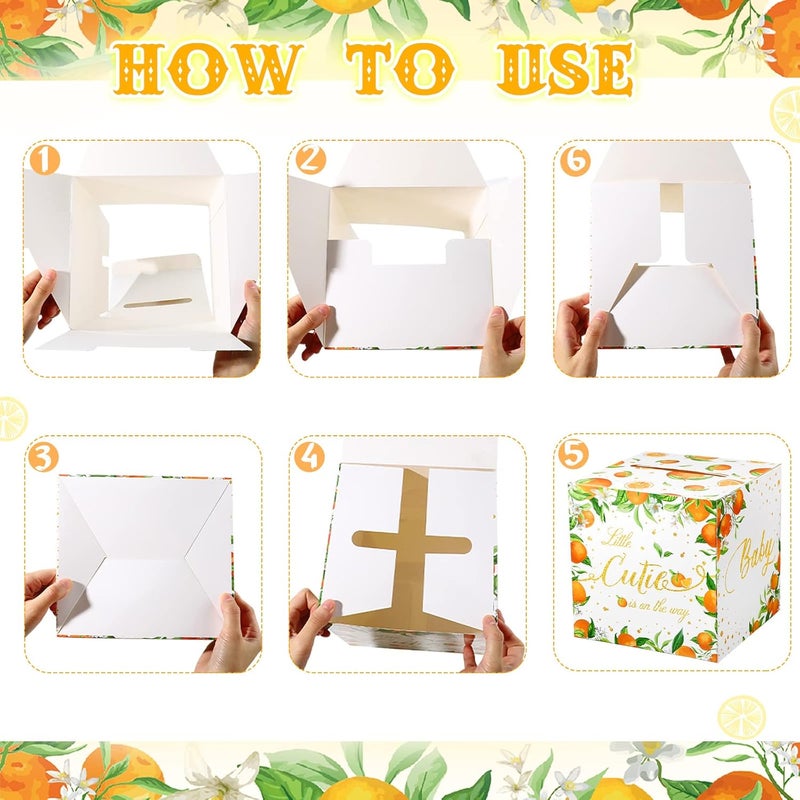 HOW TO USE

1

2

6

3

4

5

Little Cutie is on the way

Baby