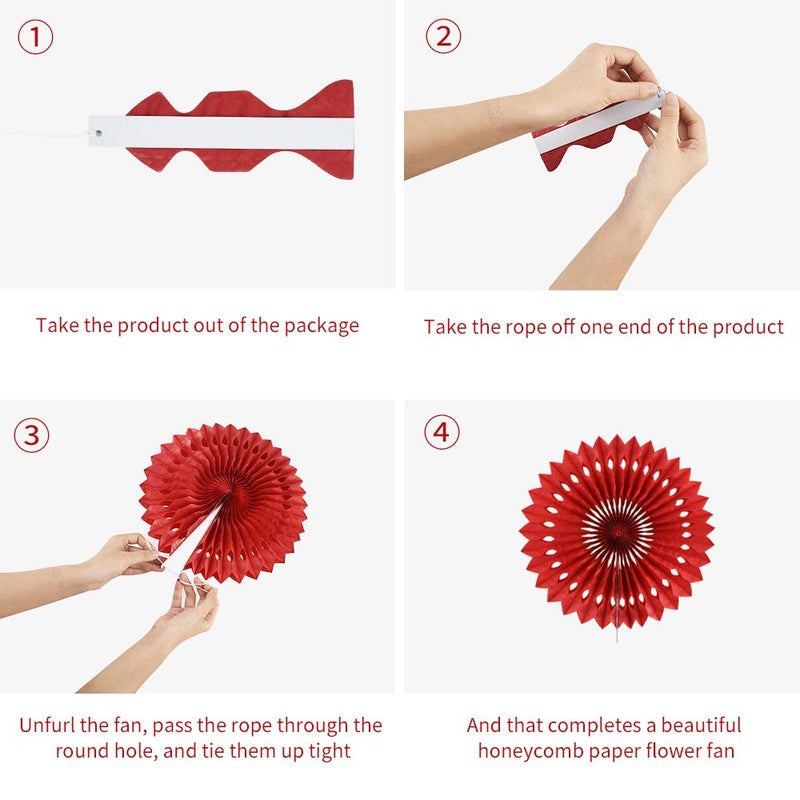 ①

Take the product out of the package

②

Take the rope off one end of the product

③

Unfurl the fan, pass the rope through the round hole, and tie them up tight

④

And that completes a beautiful honeycomb paper flower fan