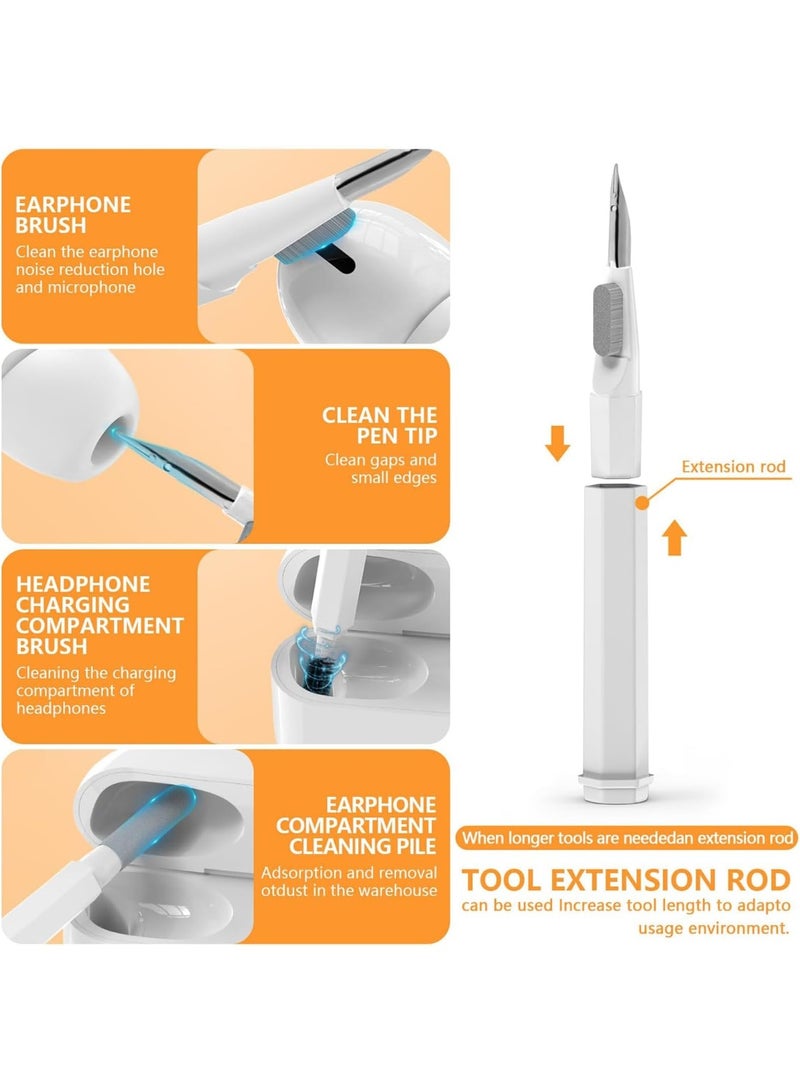 EARPHONE BRUSH
Clean the earphone noise reduction hole and microphone

CLEAN THE PEN TIP
Clean gaps and small edges

HEADPHONE CHARGING COMPARTMENT BRUSH
Cleaning the charging compartment of headphones

EARPHONE COMPARTMENT CLEANING PILE
Adsorption and removal otdust in the warehouse

Extension rod

When longer tools are neededan extension rod

TOOL EXTENSION ROD
can be used Increase tool length to adapto usage environment.