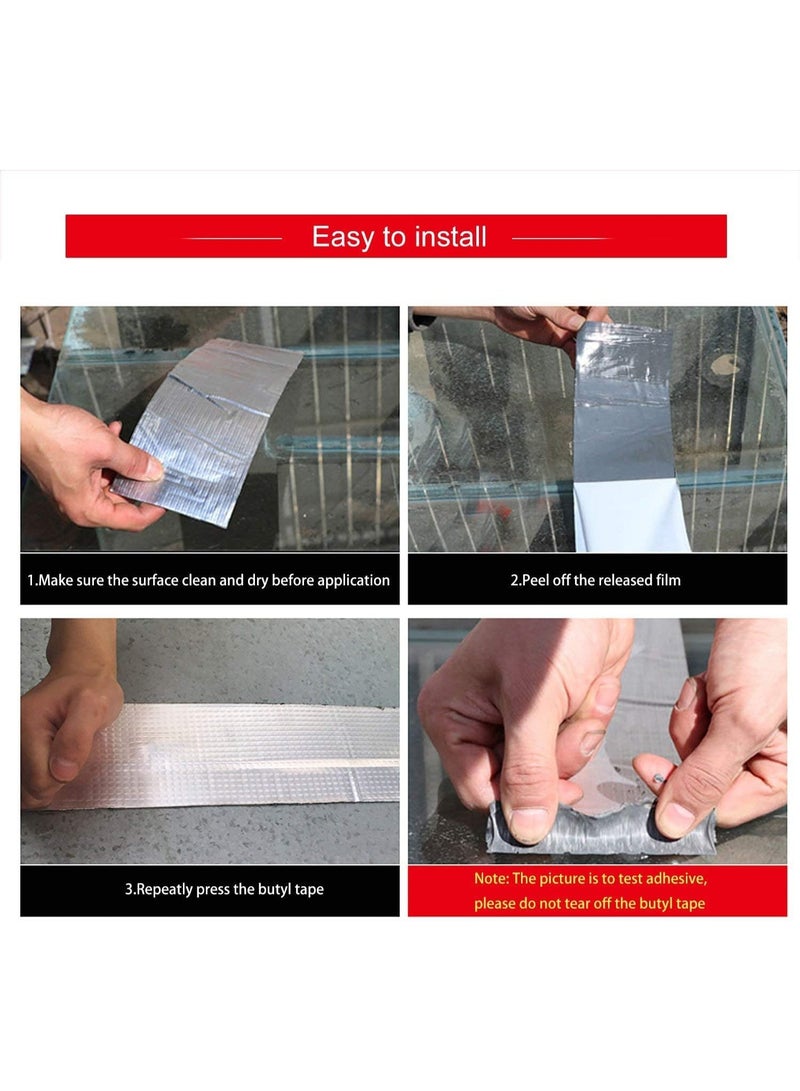 Easy to install

1.Make sure the surface clean and dry before application

2.Peel off the released film

3.Repeatly press the butyl tape

Note: The picture is to test adhesive, please do not tear off the butyl tape