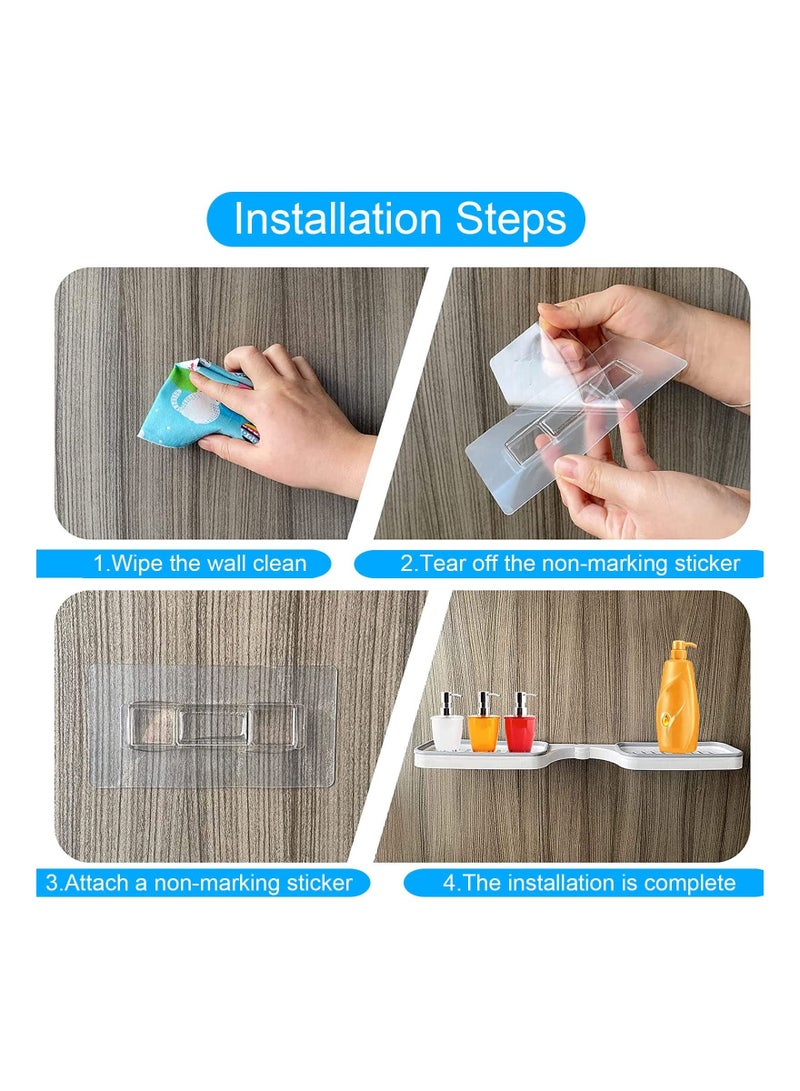 Installation Steps

1.Wipe the wall clean

2.Tear off the non-marking sticker

3.Attach a non-marking sticker

4.The installation is complete