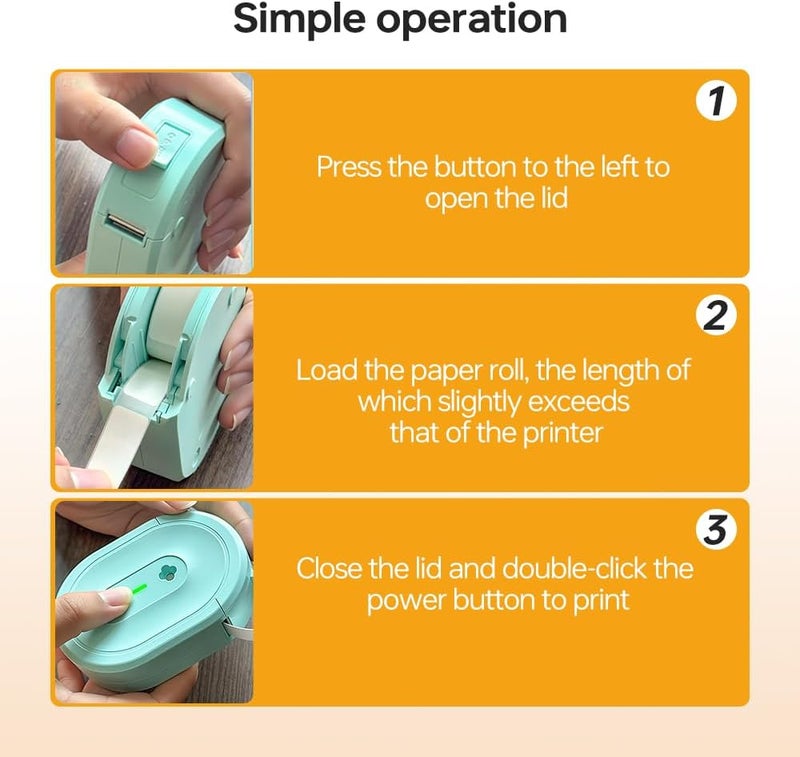 Simple operation

1

Press the button to the left to open the lid

2

Load the paper roll, the length of which slightly exceeds that of the printer

3

Close the lid and double-click the power button to print