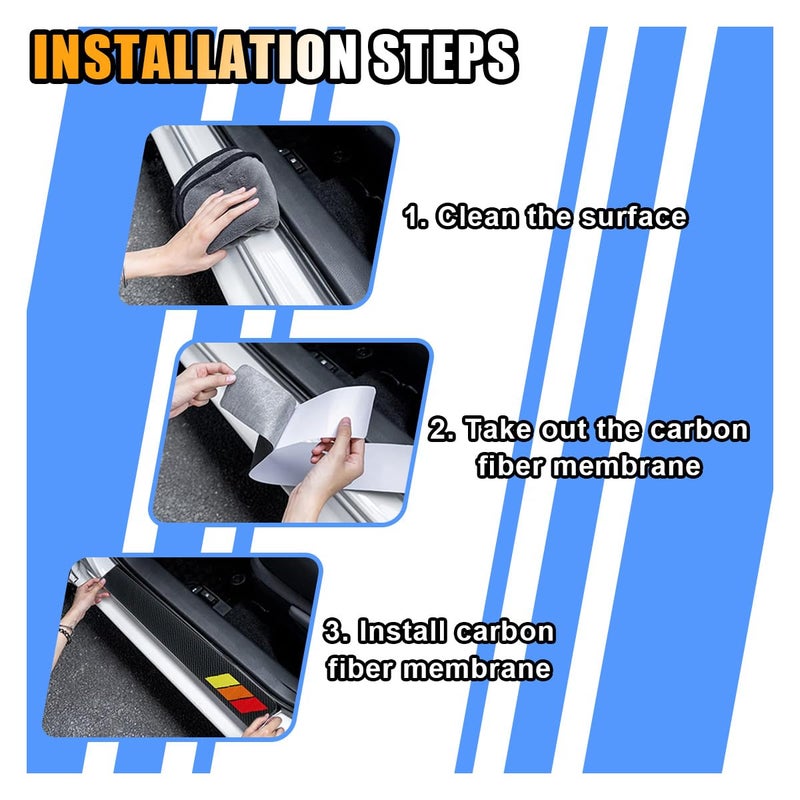 INSTALLATION STEPS

1. Clean the surface

2. Take out the carbon fiber membrane

3. Install carbon fiber membrane