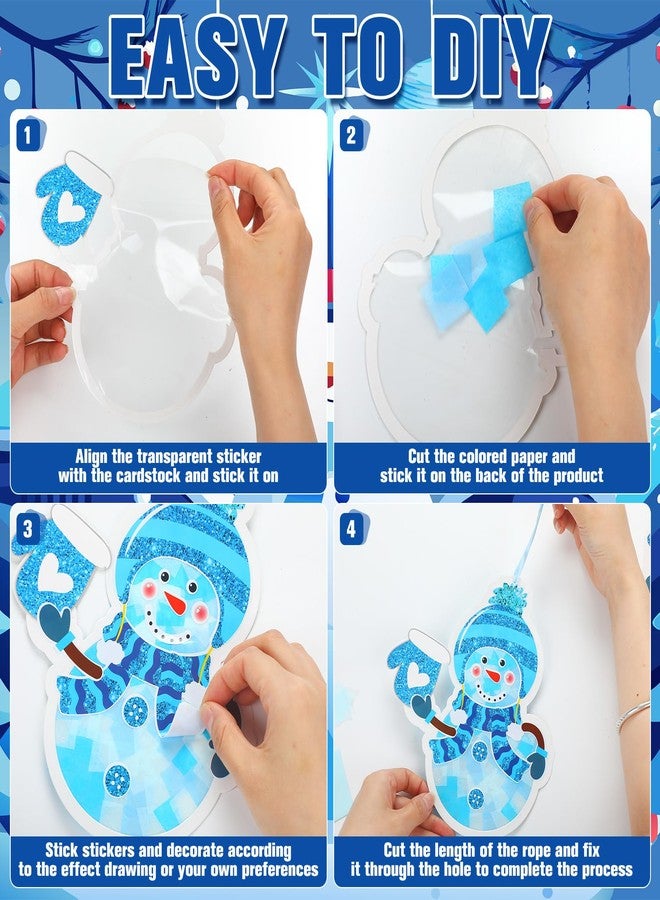 EASY TO DIY

1

Align the transparent sticker with the cardstock and stick it on

2

Cut the colored paper and stick it on the back of the product

3

Stick stickers and decorate according to the effect drawing or your own preferences

4

Cut the length of the rope and fix it through the hole to complete the process