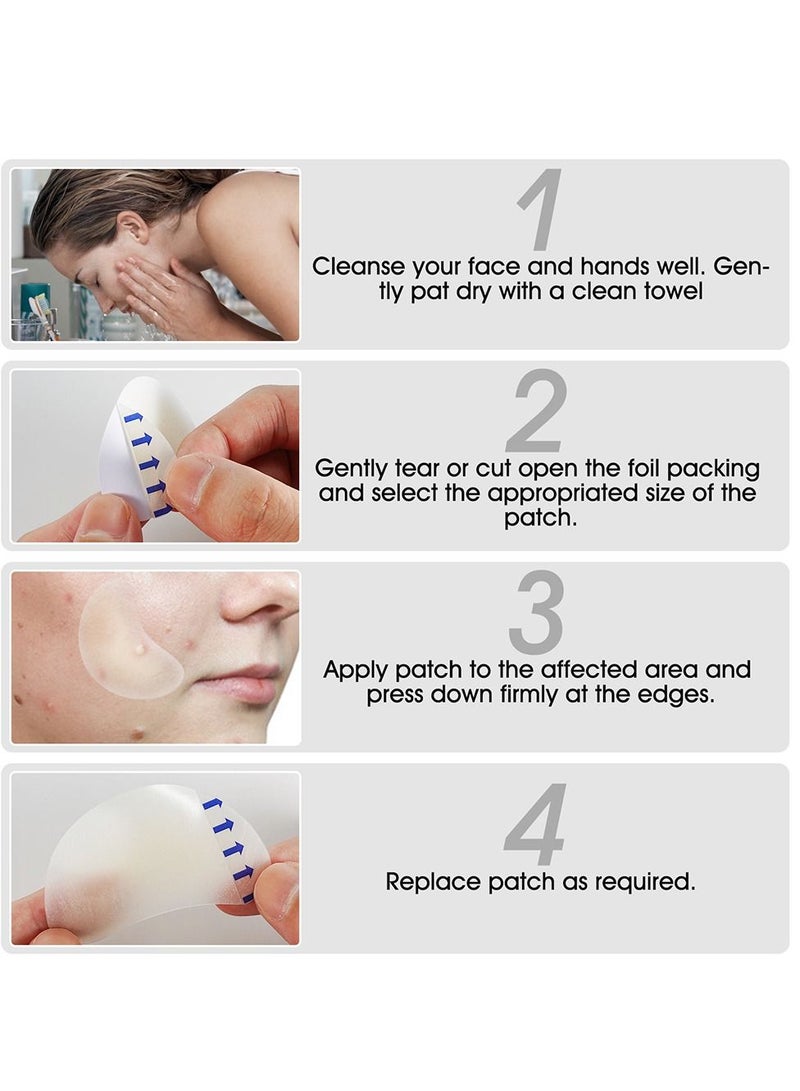 1

Cleanse your face and hands well. Gently pat dry with a clean towel

2

Gently tear or cut open the foil packing and select the appropriated size of the patch.

3

Apply patch to the affected area and press down firmly at the edges.

4

Replace patch as required.