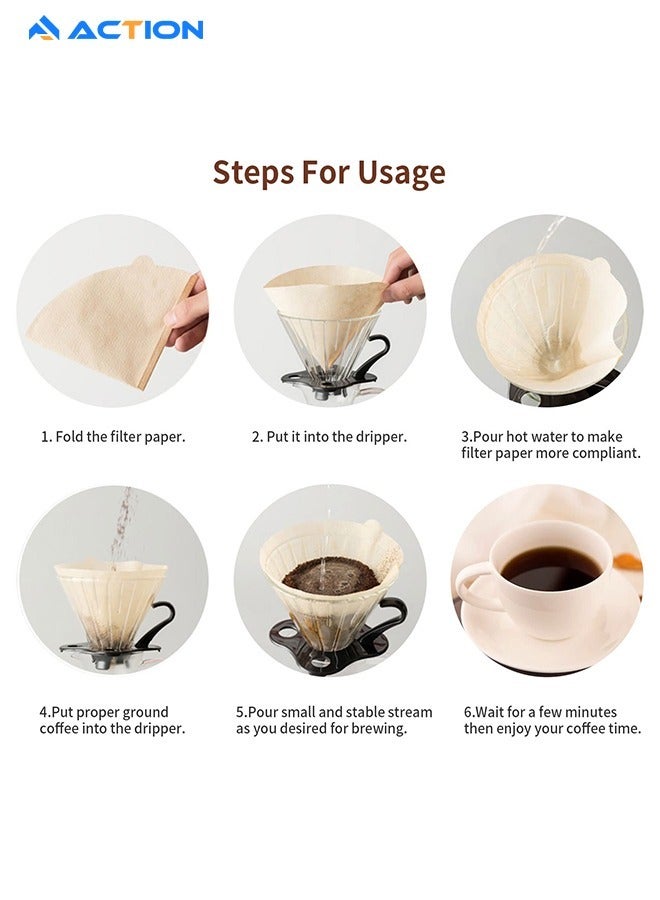 ACTION

Steps For Usage

1. Fold the filter paper.

2. Put it into the dripper.

3.Pour hot water to make filter paper more compliant.

4.Put proper ground coffee into the dripper.

5.Pour small and stable stream as you desired for brewing.

6.Wait for a few minutes then enjoy your coffee time.