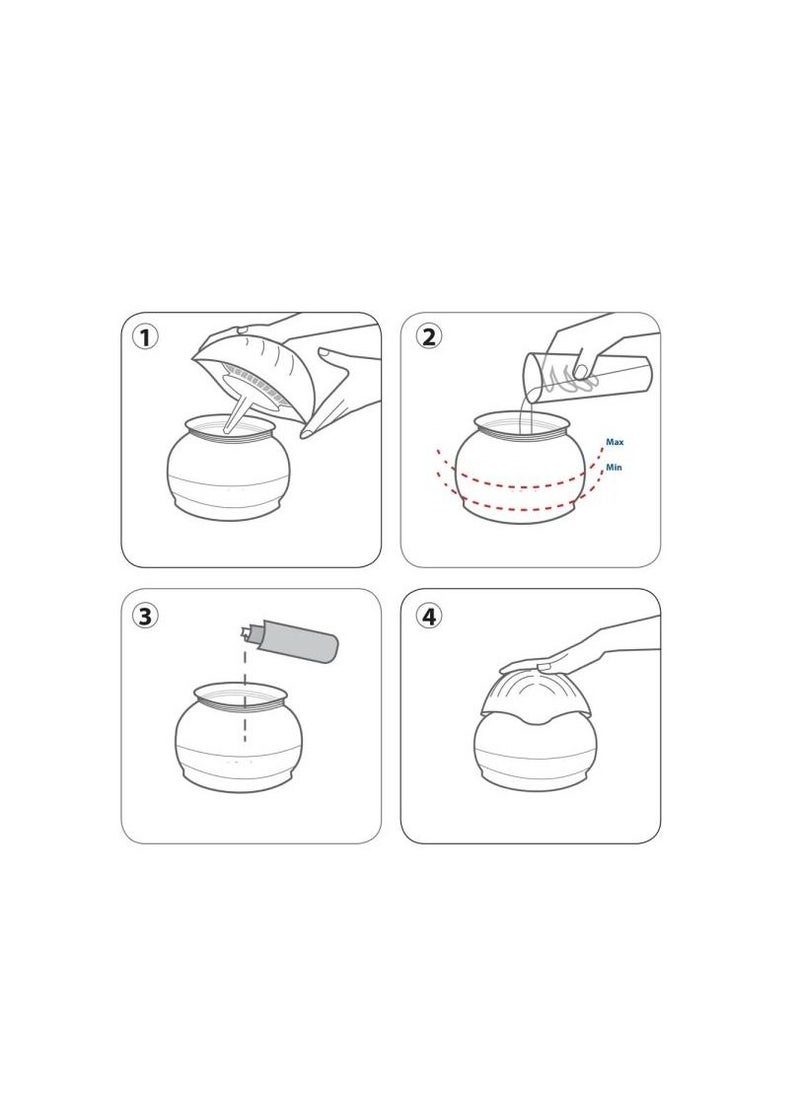 1

2

Max

Min

3

4