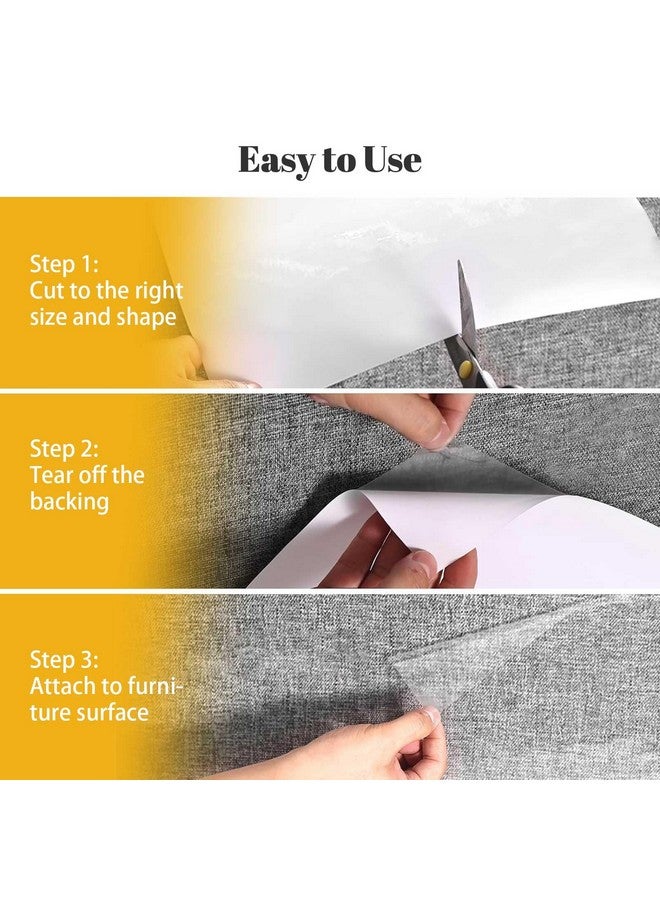 Easy to Use

Step 1:
Cut to the right size and shape

Step 2:
Tear off the backing

Step 3:
Attach to furniture surface