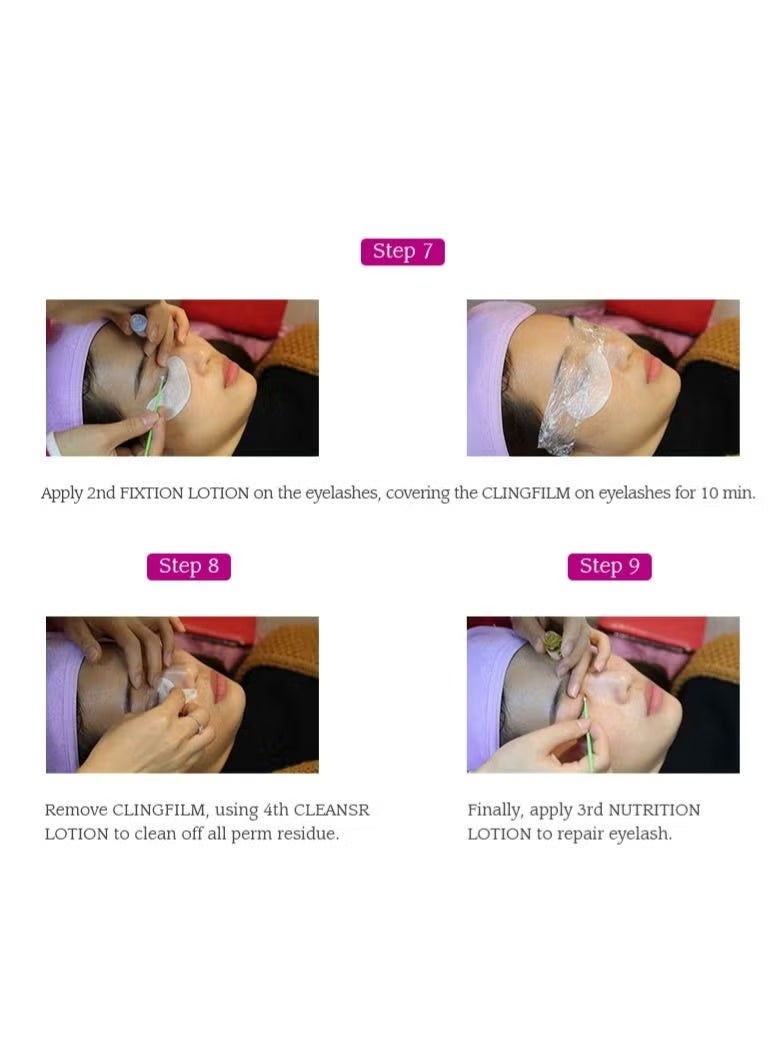 Step 7

Apply 2nd FIXTION LOTION on the eyelashes, covering the CLINGFILM on eyelashes for 10 min.

Step 8

Remove CLINGFILM, using 4th CLEANSR LOTION to clean off all perm residue.

Step 9

Finally, apply 3rd NUTRITION LOTION to repair eyelash.