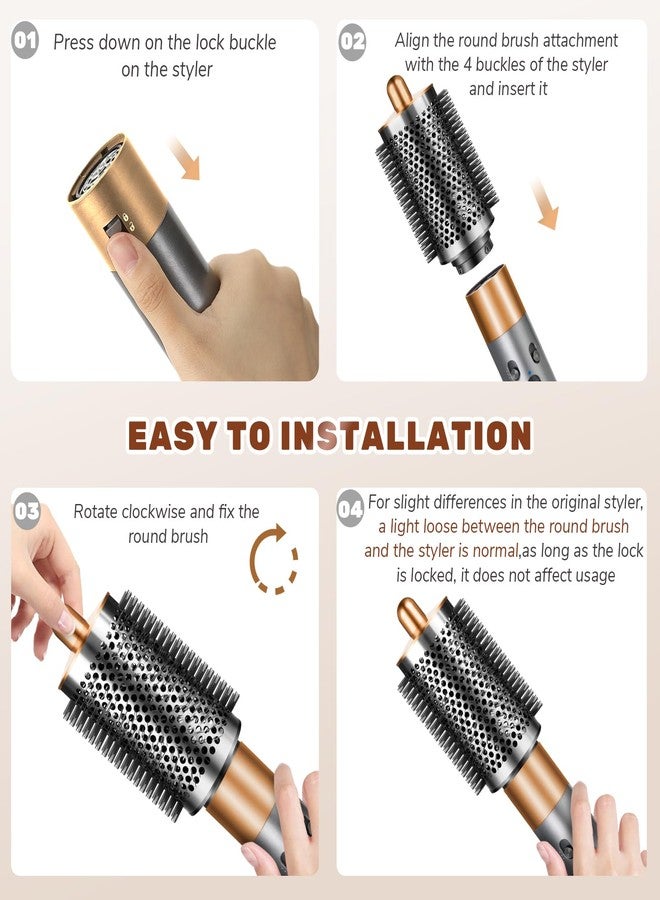 01 Press down on the lock buckle on the styler

02 Align the round brush attachment with the 4 buckles of the styler and insert it

EASY TO INSTALLATION

03 Rotate clockwise and fix the round brush

04 For slight differences in the original styler, a light loose between the round brush and the styler is normal,as long as the lock is locked, it does not affect usage