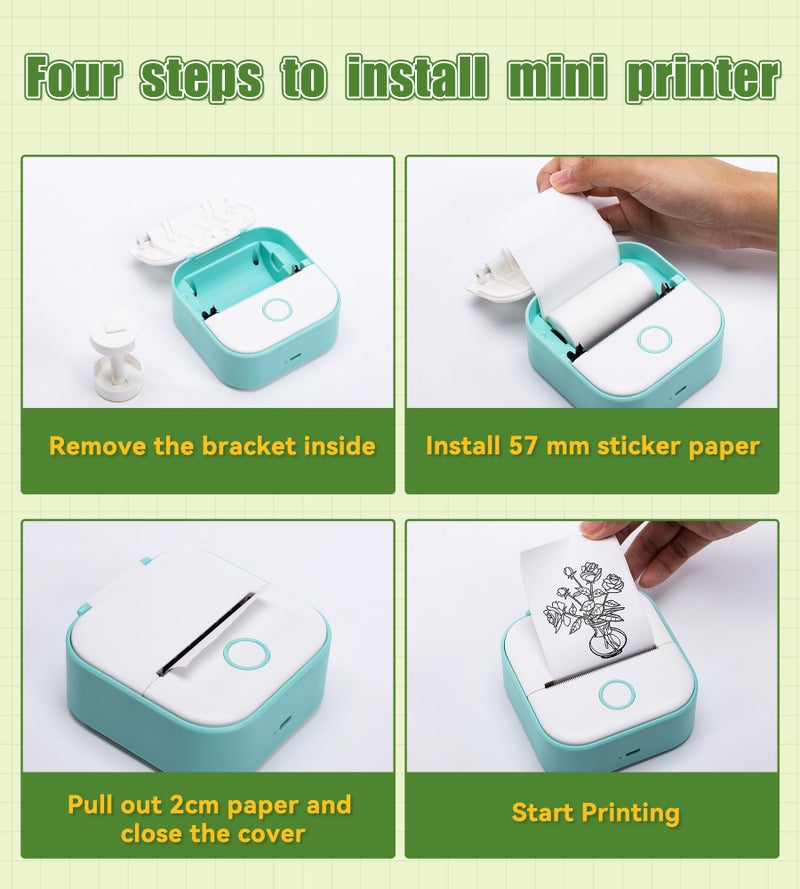 Four steps to install mini printer

Remove the bracket inside

Install 57 mm sticker paper

Pull out 2cm paper and close the cover

Start Printing