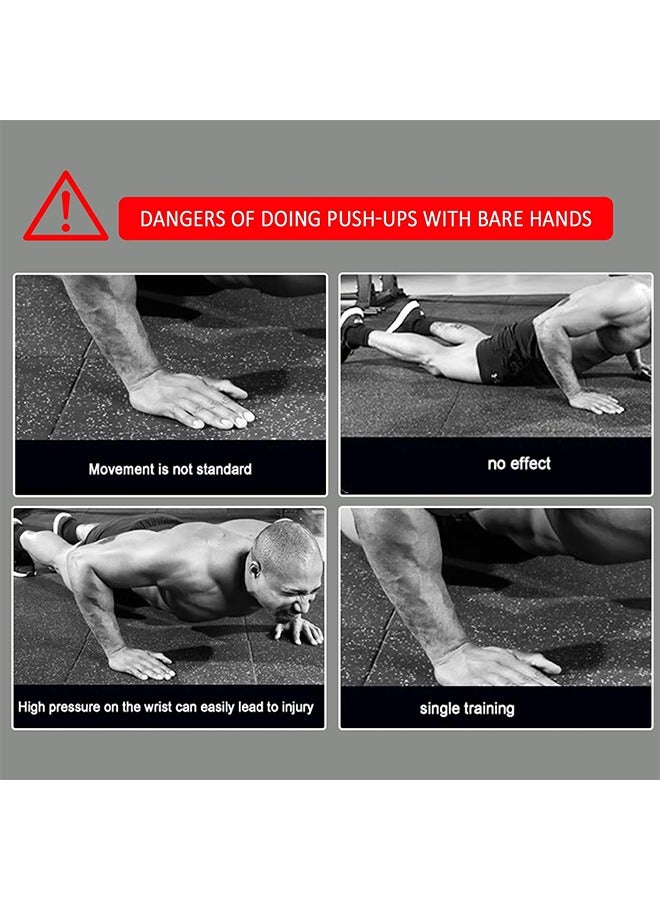 !

DANGERS OF DOING PUSH-UPS WITH BARE HANDS

Movement is not standard

no effect

High pressure on the wrist can easily lead to injury

single training